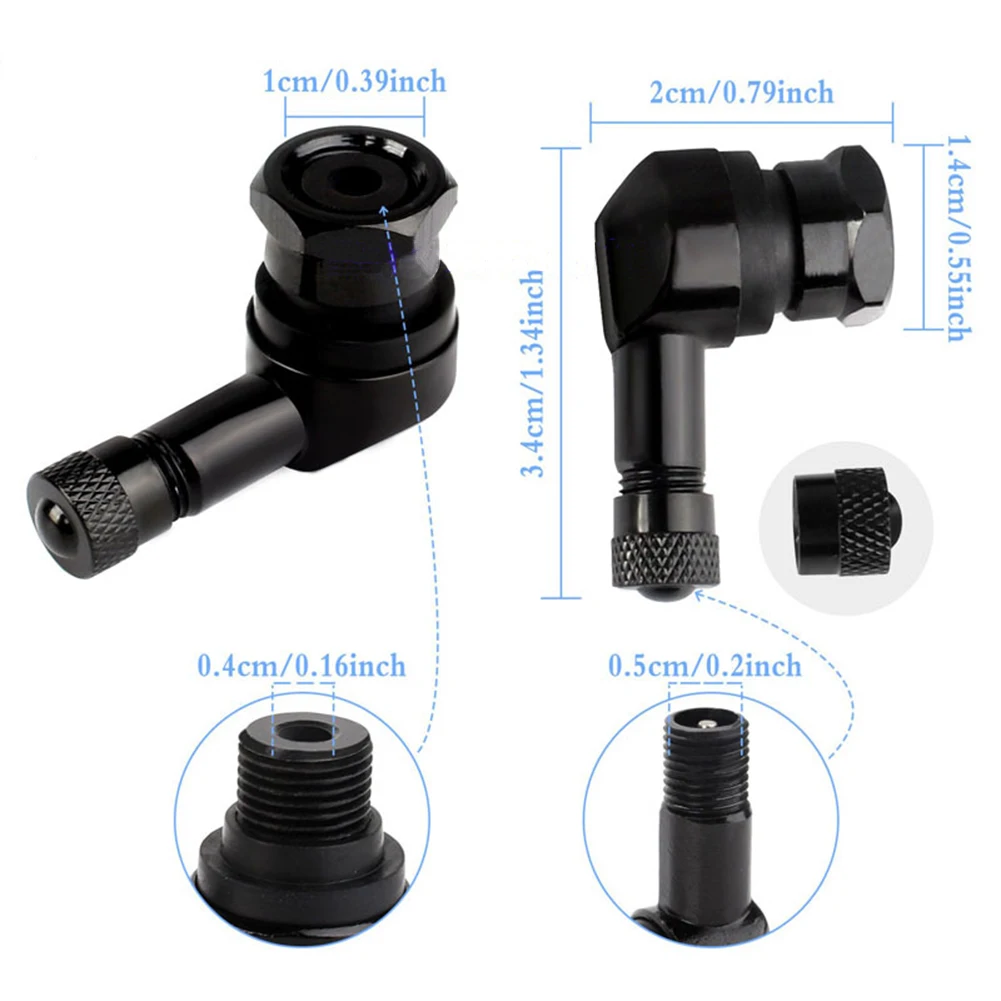 1cm/0.39inch

2cm/0.79inch

1.4cm/0.55inch

3.4cm/1.34inch

0.4cm/0.16inch

0.5cm/0.2inch