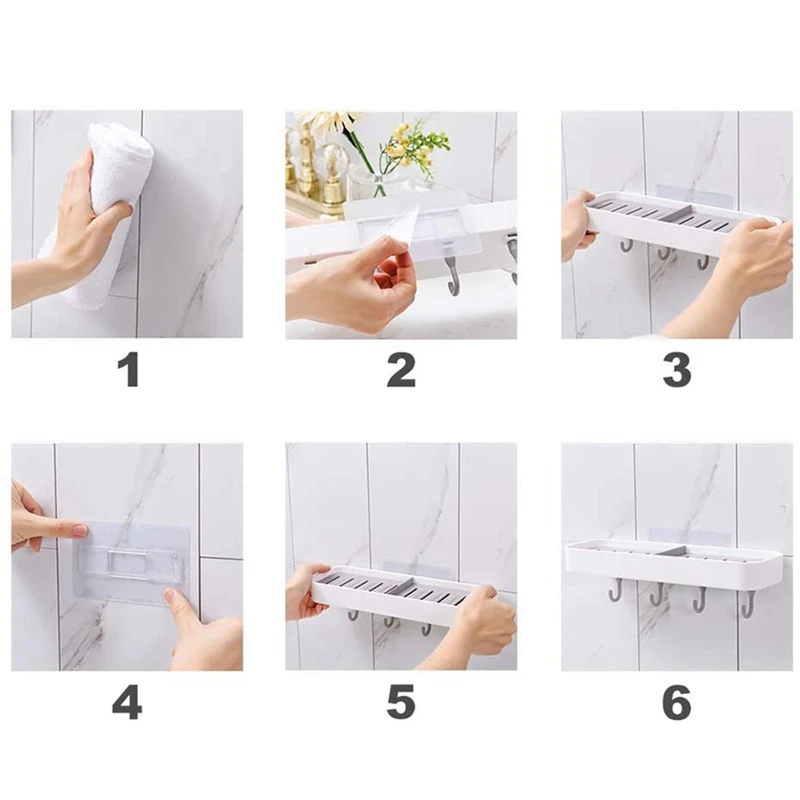 1

2

3

4

5

6