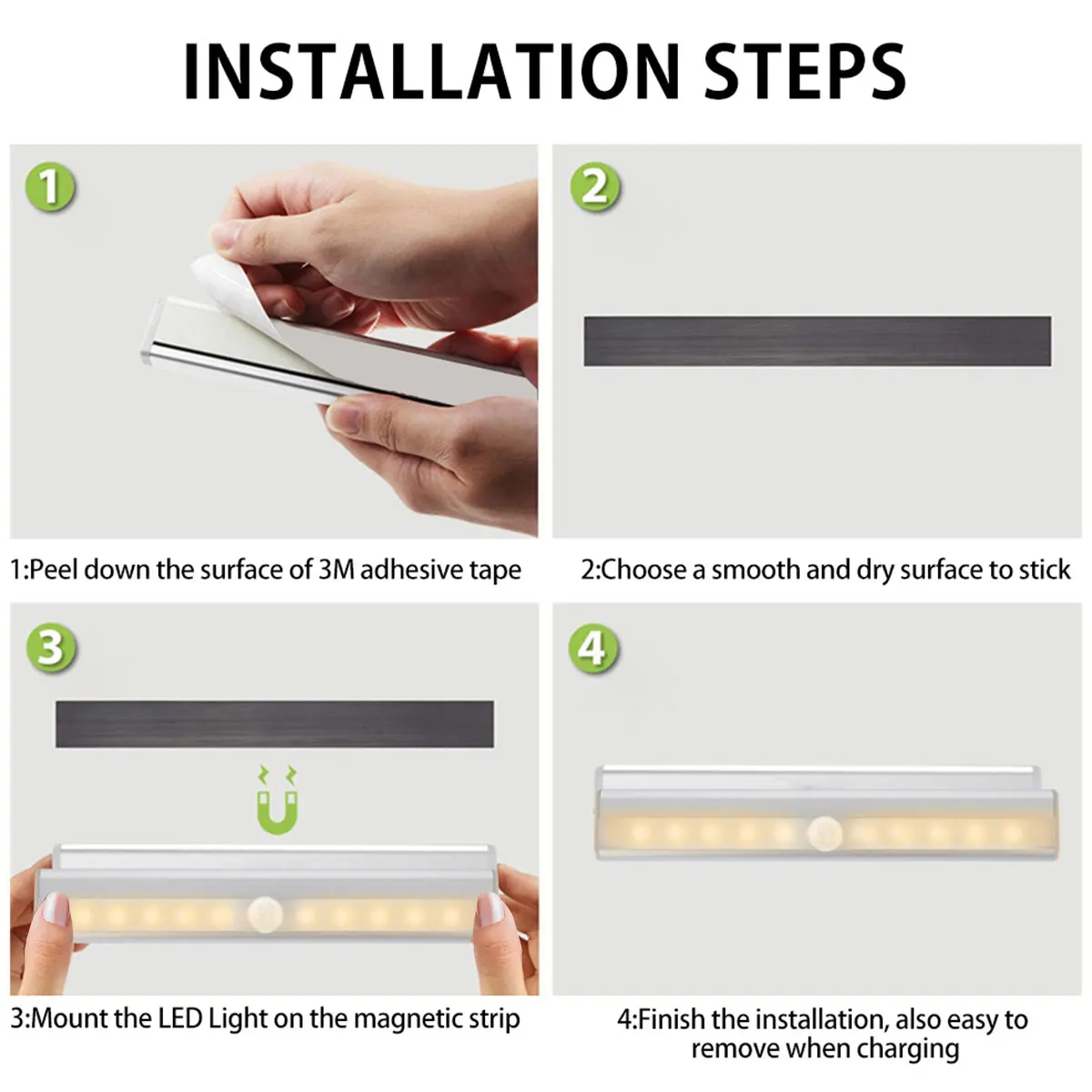 INSTALLATION STEPS

1

1:Peel down the surface of 3M adhesive tape

2

2:Choose a smooth and dry surface to stick

3

3:Mount the LED Light on the magnetic strip

4

4:Finish the installation, also easy to remove when charging