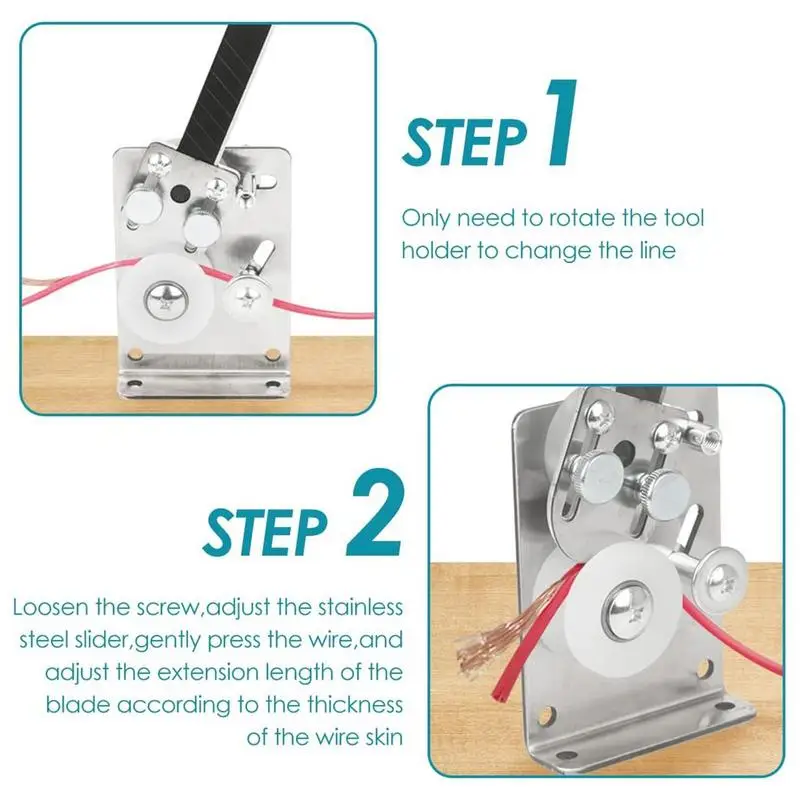 STEP 1

Only need to rotate the tool holder to change the line

STEP 2

Loosen the screw,adjust the stainless steel slider,gently press the wire,and adjust the extension length of the blade according to the thickness of the wire skin