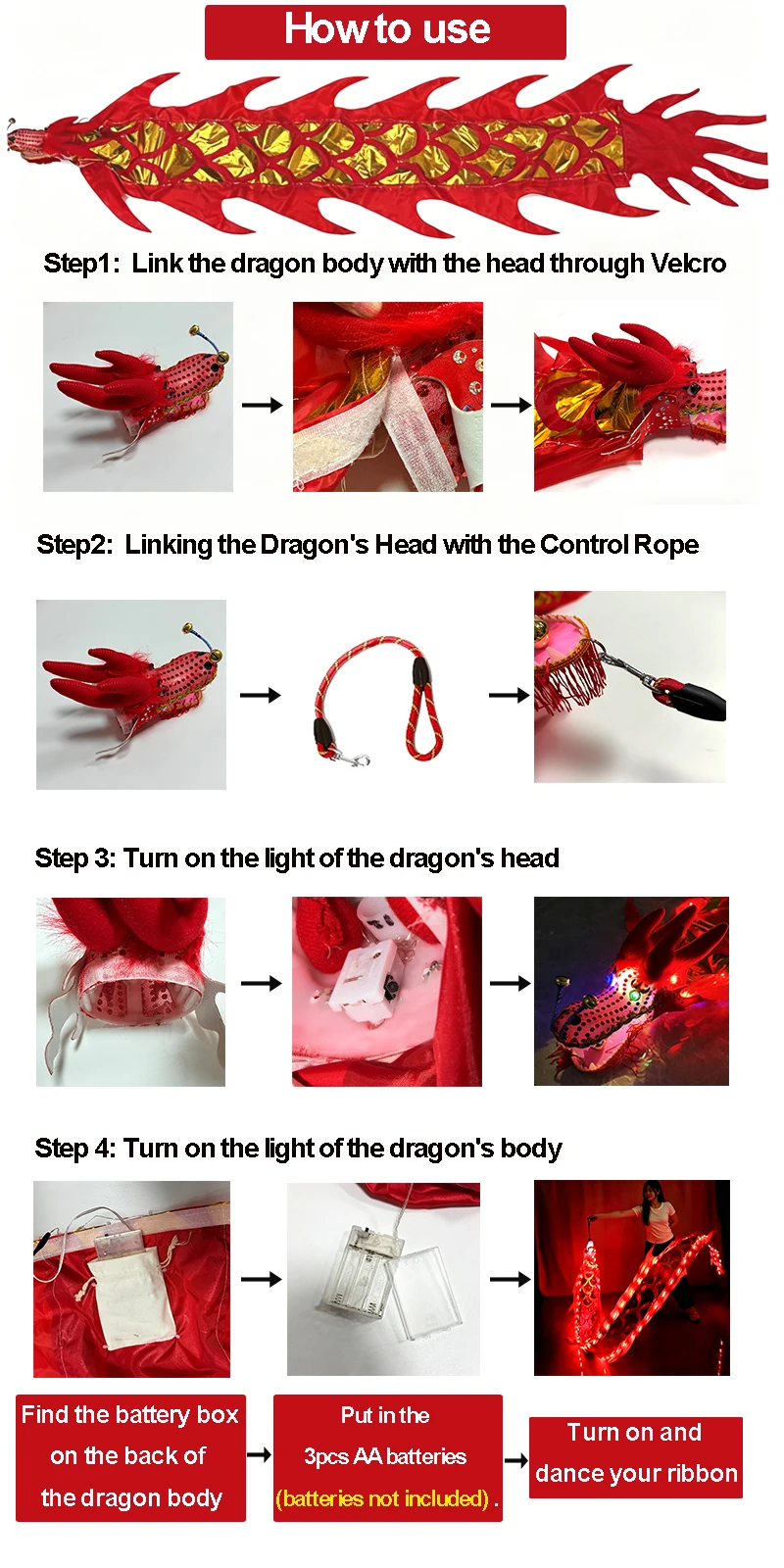 How to use

Step1: Link the dragon body with the head through Velcro

Step2: Linking the Dragon's Head with the Control Rope

Step 3: Turn on the light of the dragon's head

Step 4: Turn on the light of the dragon's body

Find the battery box on the back of the dragon body

Put in the 3pcs AA batteries (batteries not included) .

Turn on and dance your ribbon