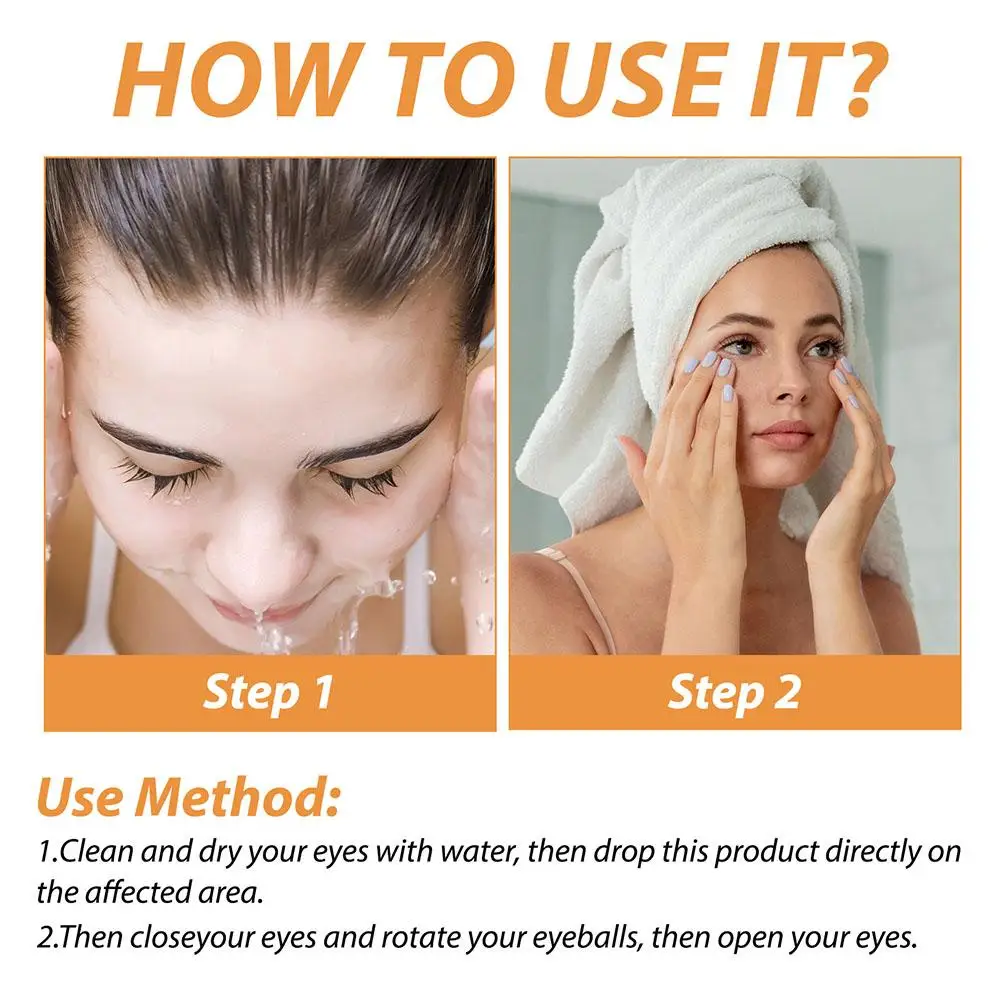 HOW TO USE IT?

Step 1

Step 2

Use Method:

1.Clean and dry your eyes with water, then drop this product directly on the affected area.

2.Then closeyour eyes and rotate your eyeballs, then open your eyes.