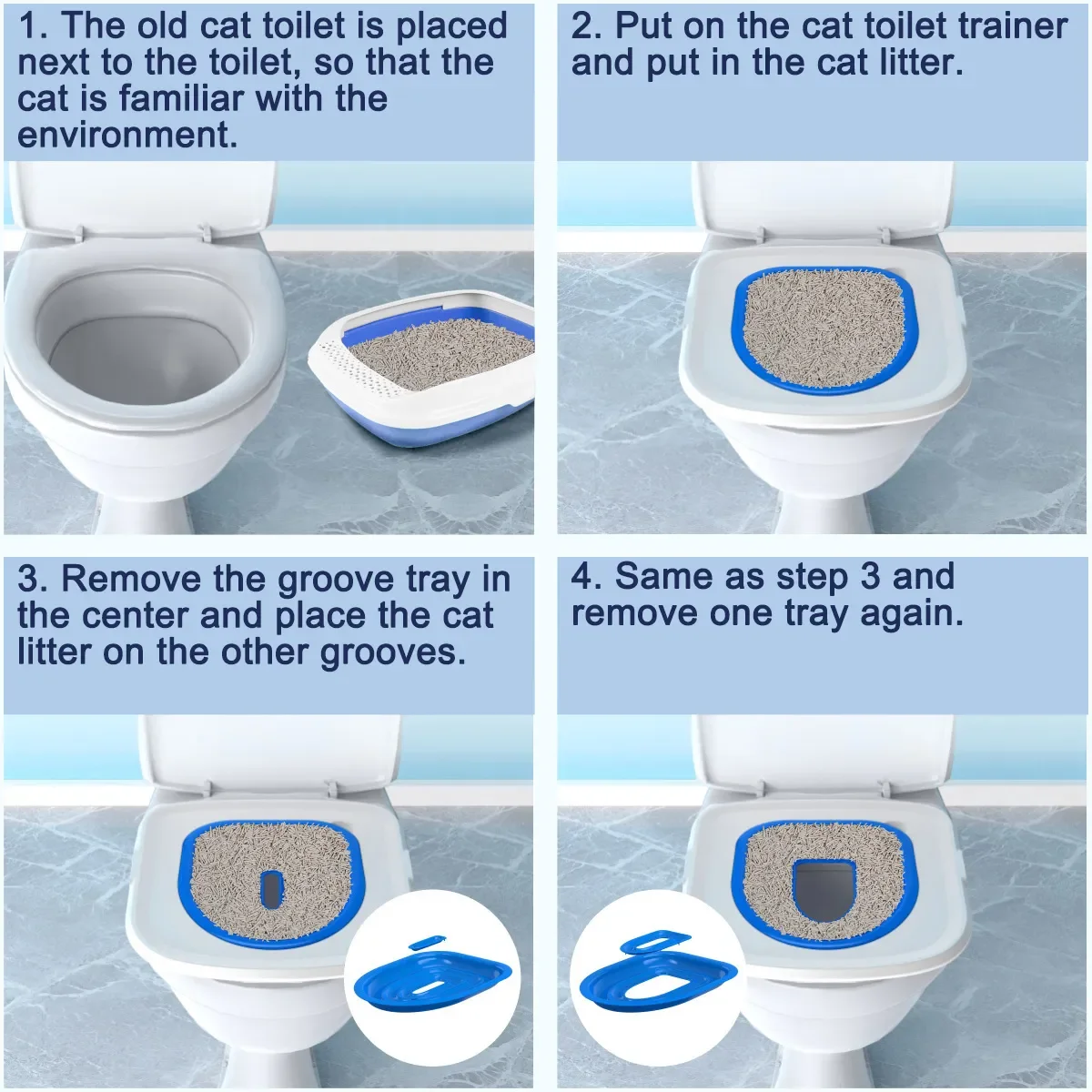 1. The old cat toilet is placed next to the toilet, so that the cat is familiar with the environment.

2. Put on the cat toilet trainer and put in the cat litter.

3. Remove the groove tray in the center and place the cat litter on the other grooves.

4. Same as step 3 and remove one tray again.