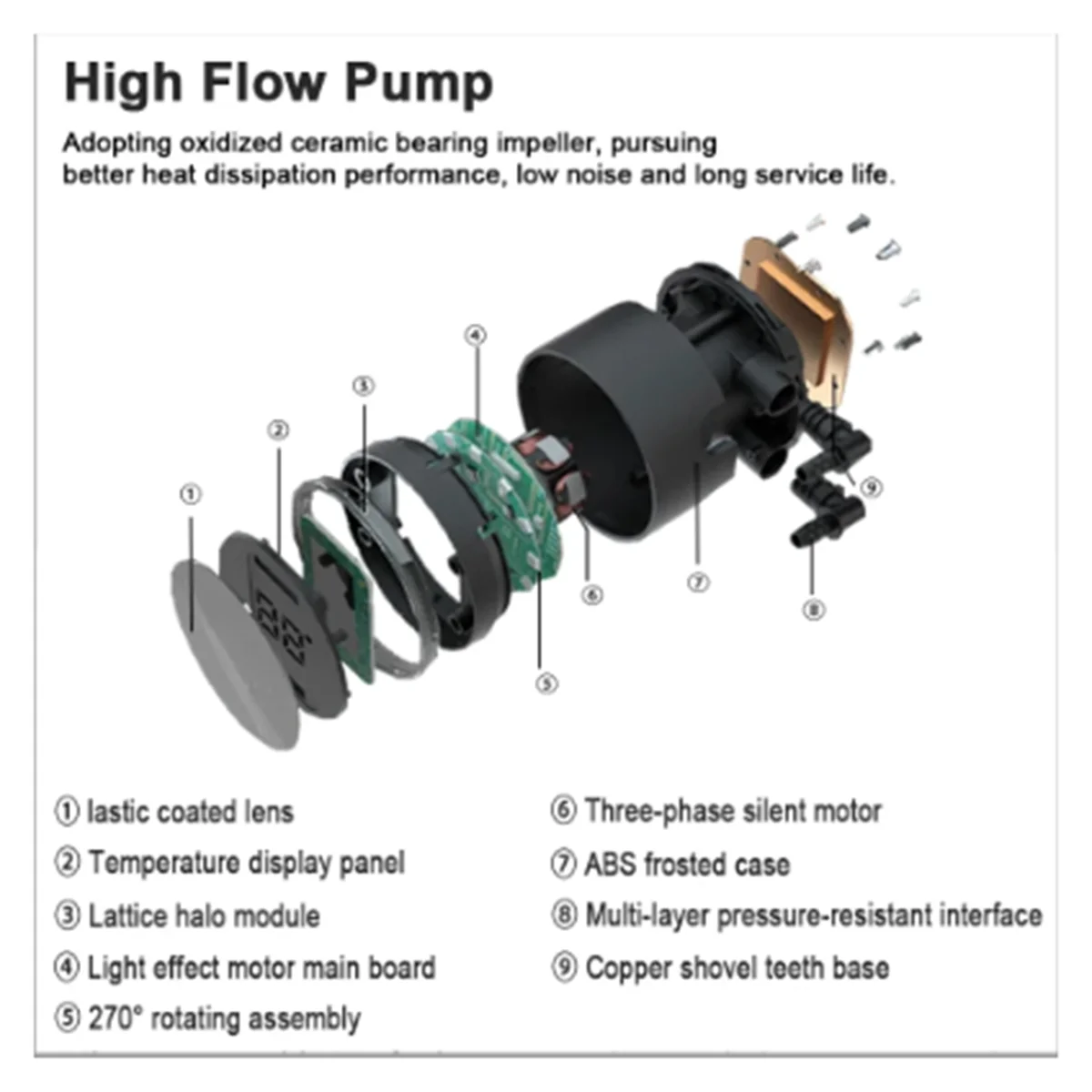 High Flow Pump

Adopting oxidized ceramic bearing impeller, pursuing better heat dissipation performance, low noise and long service life.

④
③
②
①
⑨
⑥
⑦
⑧
⑤

① lastic coated lens
② Temperature display panel
③ Lattice halo module
④ Light effect motor main board
⑤ 270° rotating assembly

⑥ Three-phase silent motor
⑦ ABS frosted case
⑧ Multi-layer pressure-resistant interface
⑨ Copper shovel teeth base