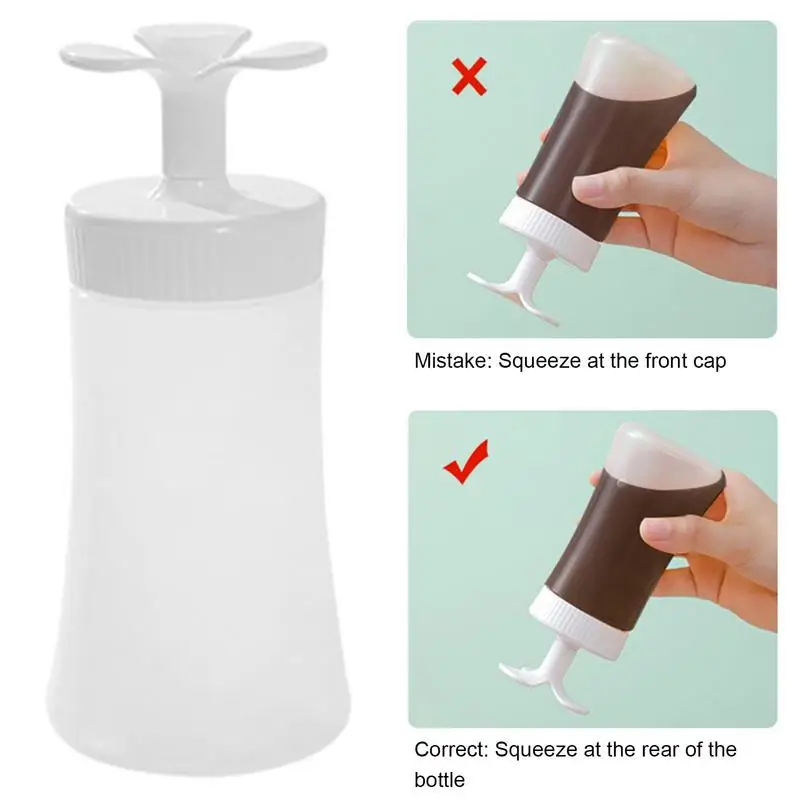 Mistake: Squeeze at the front cap

Correct: Squeeze at the rear of the bottle