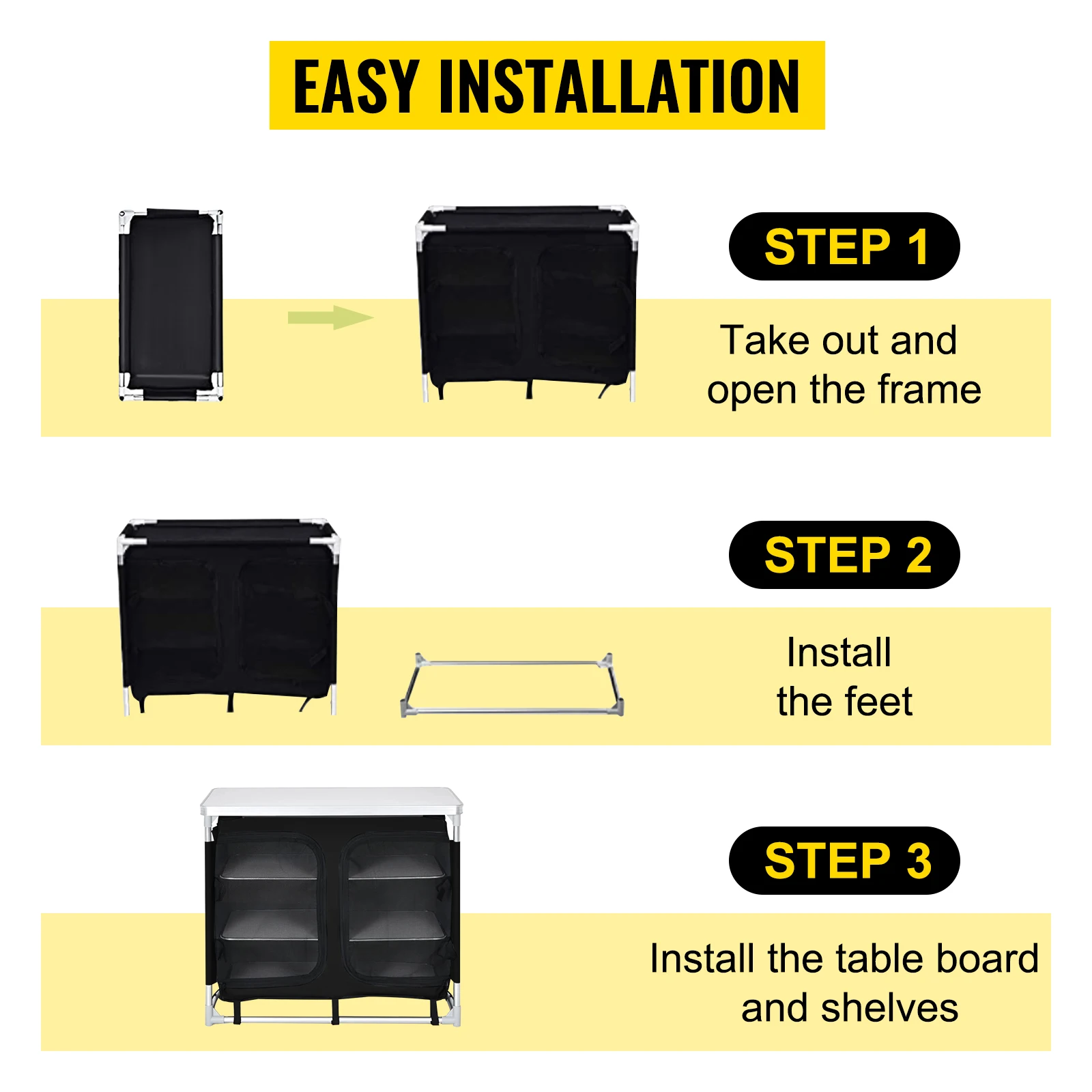 EASY INSTALLATION

STEP 1

Take out and open the frame

STEP 2

Install the feet

STEP 3

Install the table board and shelves