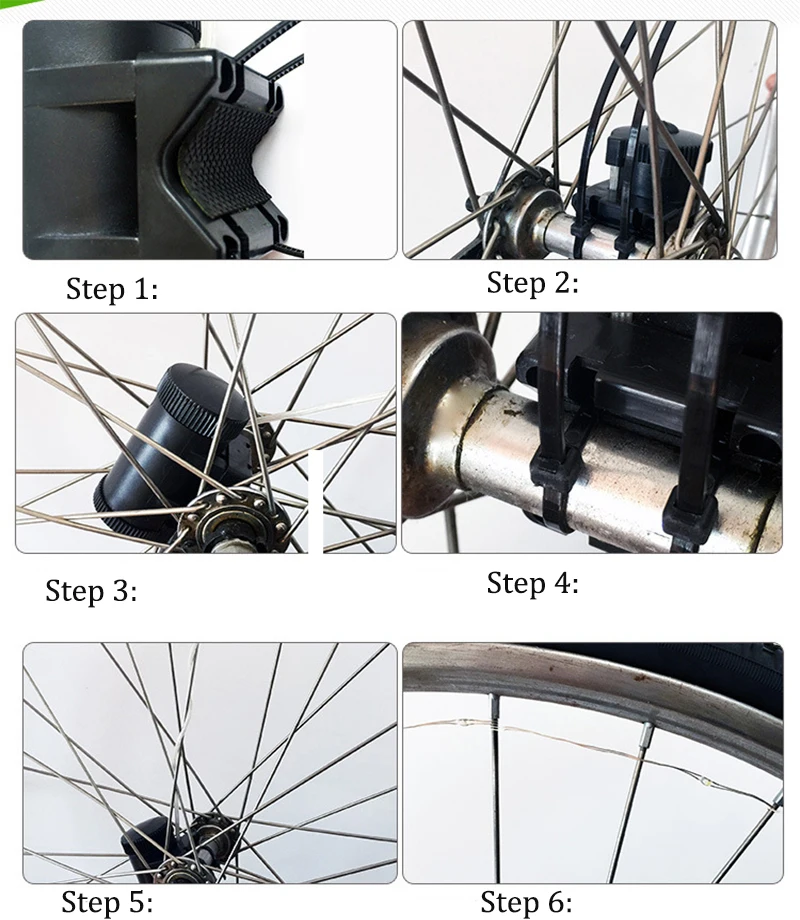 Step 1:

Step 2:

Step 3:

Step 4:

Step 5:

Step 6: