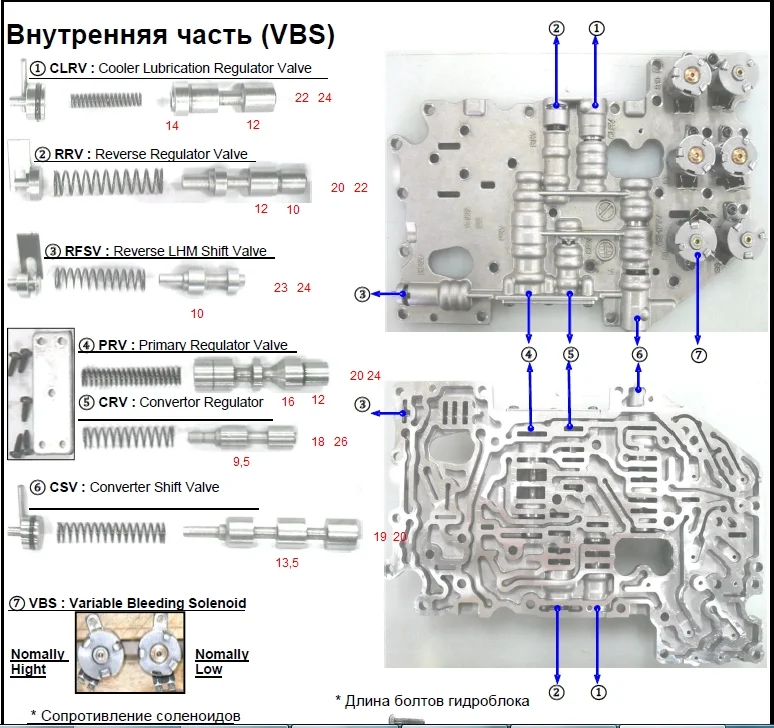 Внутренняя часть (VBS)

① CLRV : Cooler Lubrication Regulator Valve

14 12 22 24

② RRV : Reverse Regulator Valve

12 10 20 22

③ RFSV : Reverse LHM Shift Valve

10 23 24

④ PRV : Primary Regulator Valve

16 12 20 24

⑤ CRV : Convertor Regulator

9,5 18 26

⑥ CSV : Converter Shift Valve

13,5 19 20

⑦ VBS : Variable Bleeding Solenoid

Nomally Hight

Nomally Low

* Сопротивление соленоидов

* Длина болтов гидроблока

② ①

③

④ ⑤ ⑥ ⑦

③

② ①