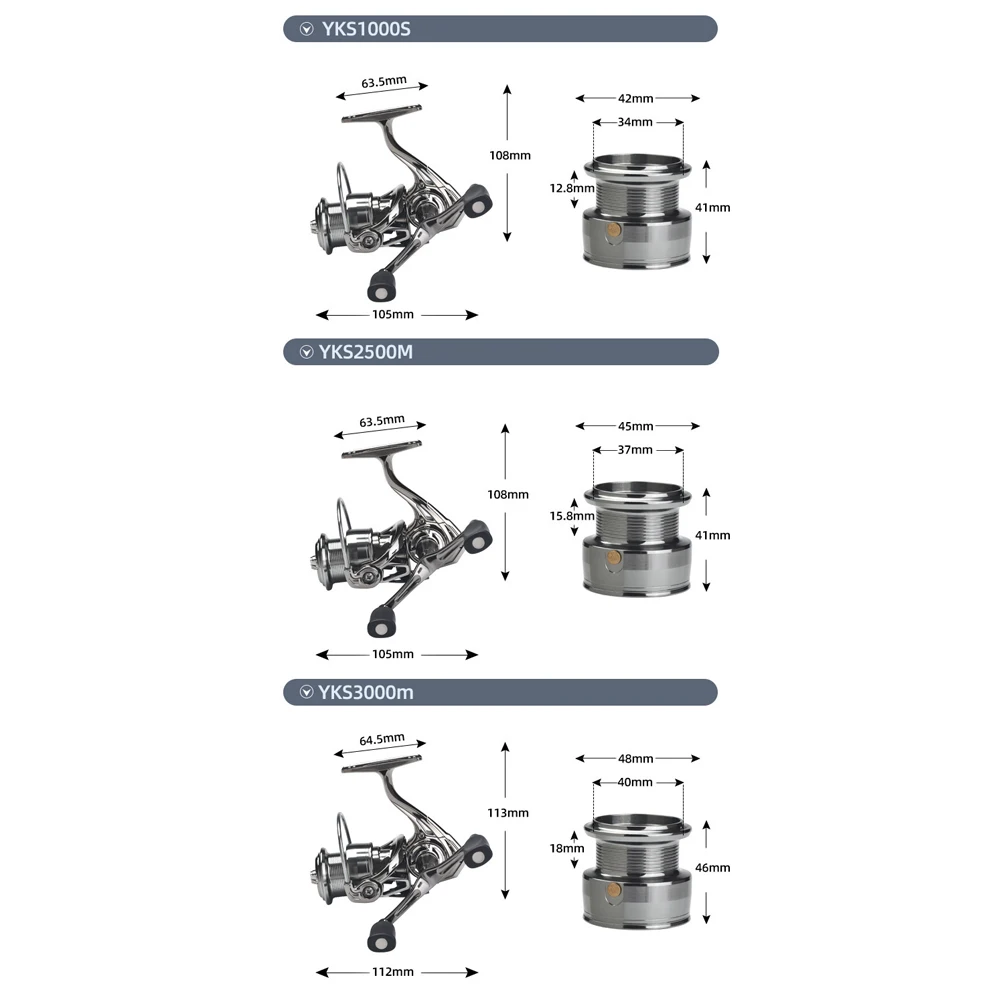 YKS1000S

63.5mm
108mm
105mm
42mm
34mm
12.8mm
41mm

YKS2500M

63.5mm
108mm
105mm
45mm
37mm
15.8mm
41mm

YKS3000m

64.5mm
113mm
112mm
48mm
40mm
18mm
46mm