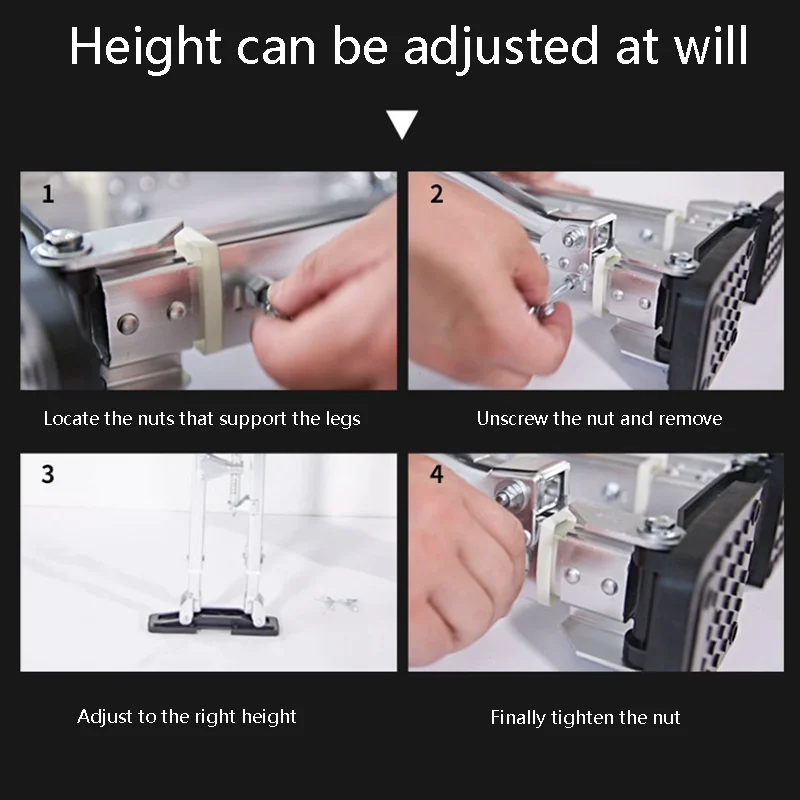 Height can be adjusted at will

1

Locate the nuts that support the legs

2

Unscrew the nut and remove

3

Adjust to the right height

4

Finally tighten the nut