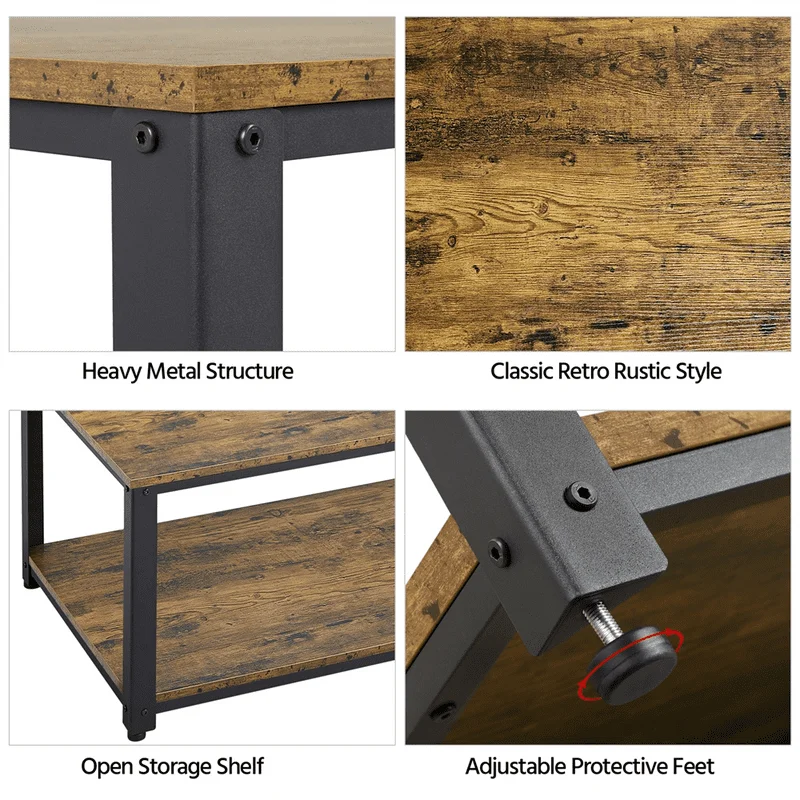 Heavy Metal Structure

Classic Retro Rustic Style

Open Storage Shelf

Adjustable Protective Feet