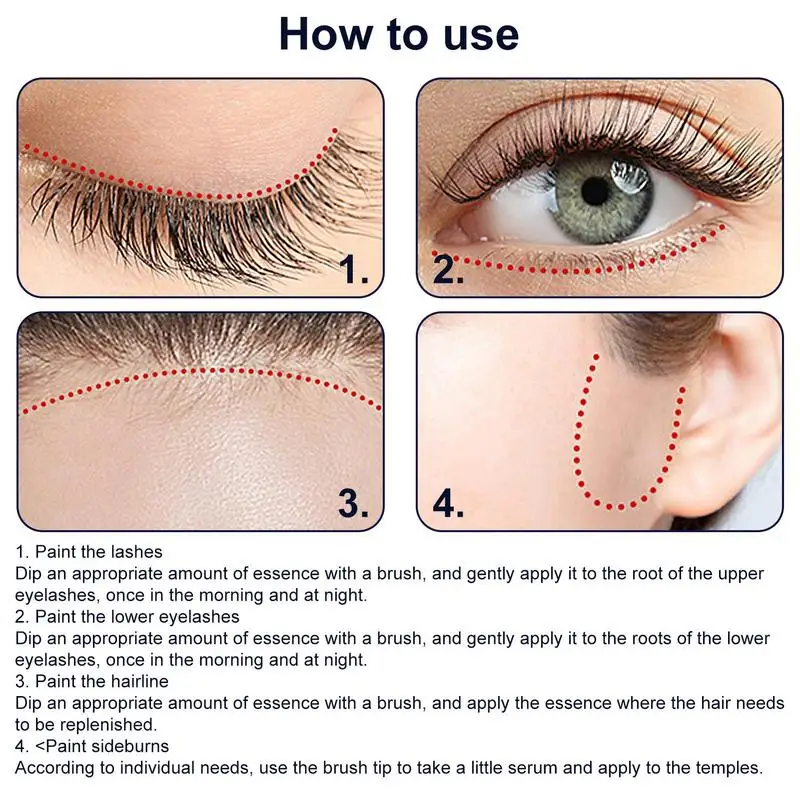 How to use

1.

2.

3.

4.

1. Paint the lashes
Dip an appropriate amount of essence with a brush, and gently apply it to the root of the upper eyelashes, once in the morning and at night.
2. Paint the lower eyelashes
Dip an appropriate amount of essence with a brush, and gently apply it to the roots of the lower eyelashes, once in the morning and at night.
3. Paint the hairline
Dip an appropriate amount of essence with a brush, and apply the essence where the hair needs to be replenished.
4. <Paint sideburns
According to individual needs, use the brush tip to take a little serum and apply to the temples.