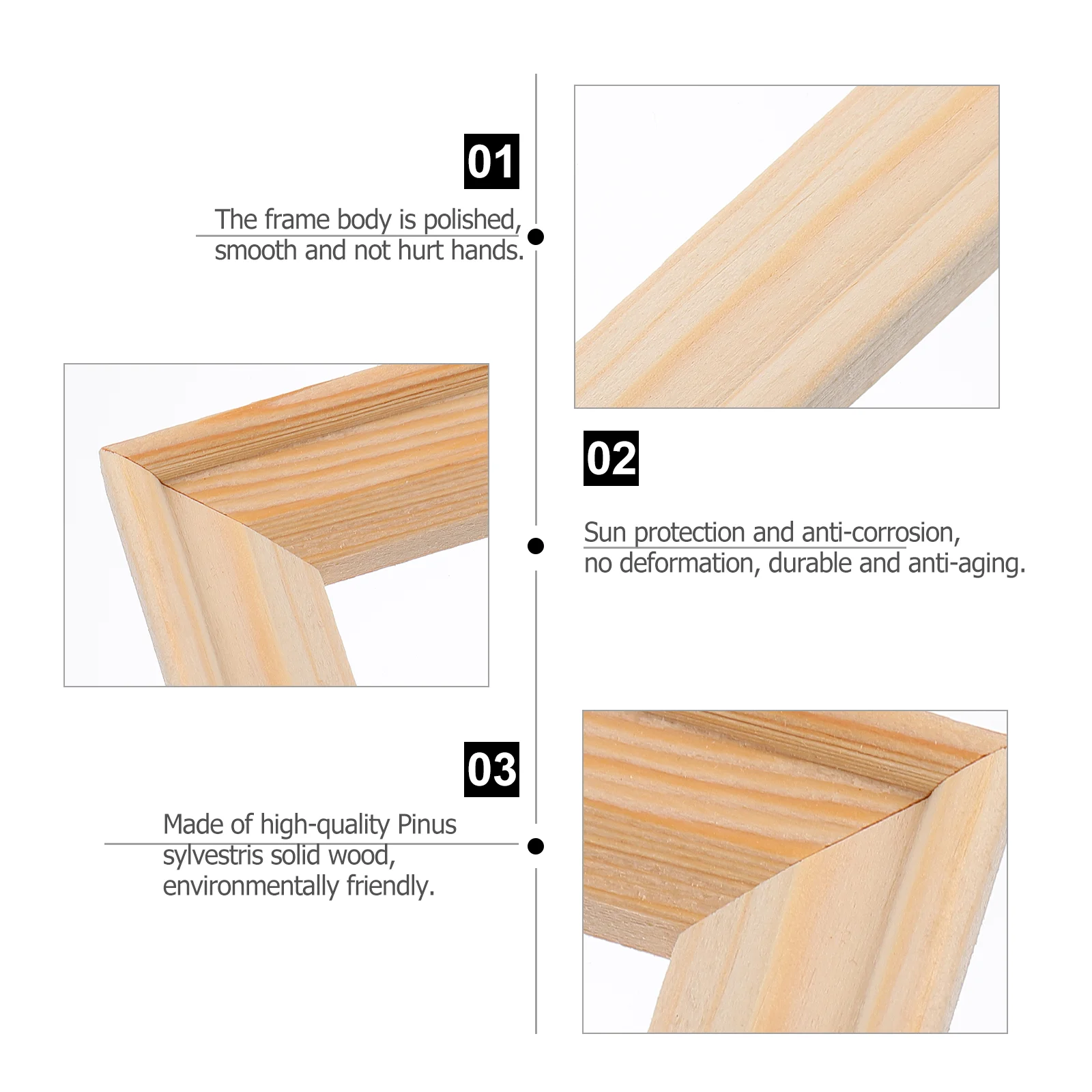 01

The frame body is polished, smooth and not hurt hands.

02

Sun protection and anti-corrosion, no deformation, durable and anti-aging.

03

Made of high-quality Pinus sylvestris solid wood, environmentally friendly.