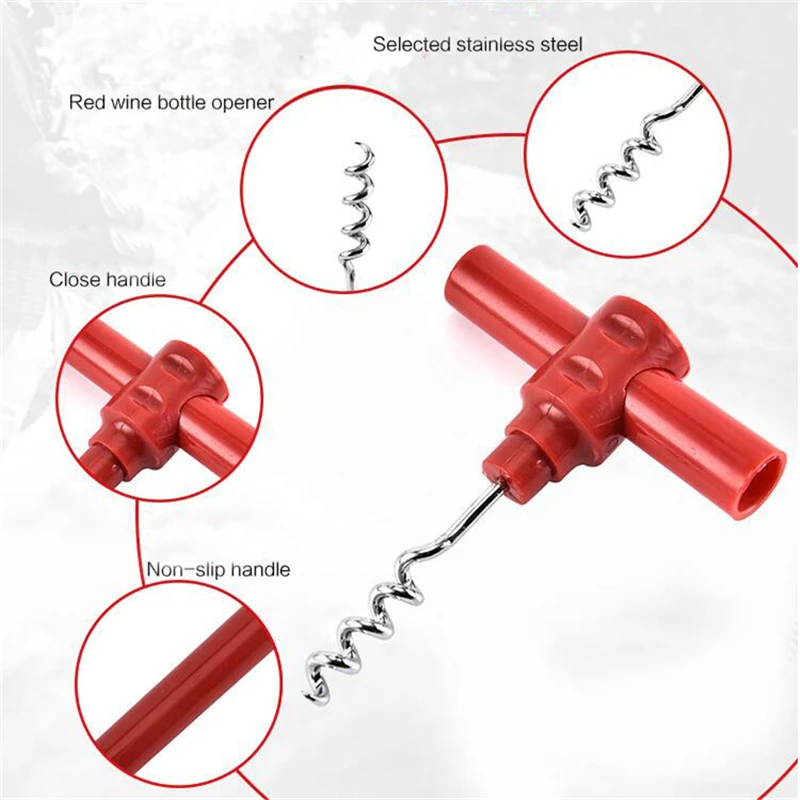 Selected stainless steel

Red wine bottle opener

Close handle

Non-slip handle