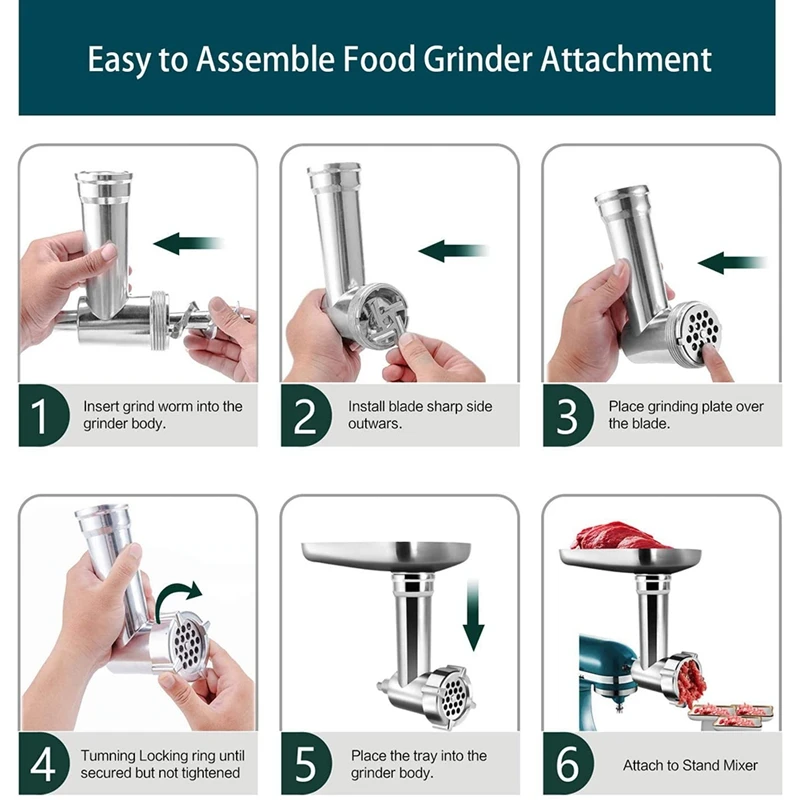 Easy to Assemble Food Grinder Attachment

1 Insert grind worm into the grinder body.

2 Install blade sharp side outwars.

3 Place grinding plate over the blade.

4 Turnning Locking ring until secured but not tightened

5 Place the tray into the grinder body.

6 Attach to Stand Mixer