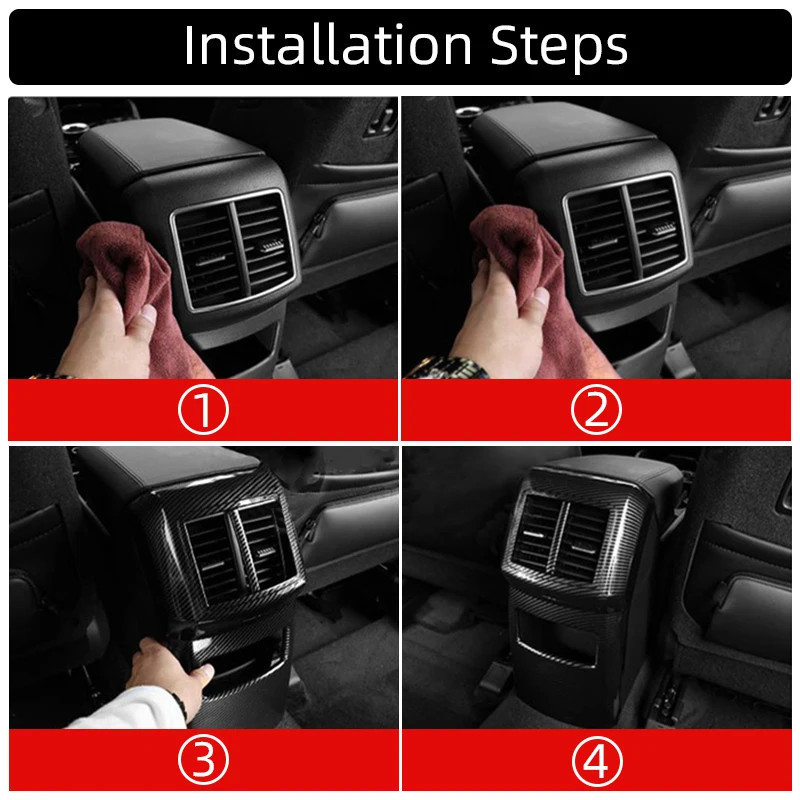 Installation Steps

①

②

③

④