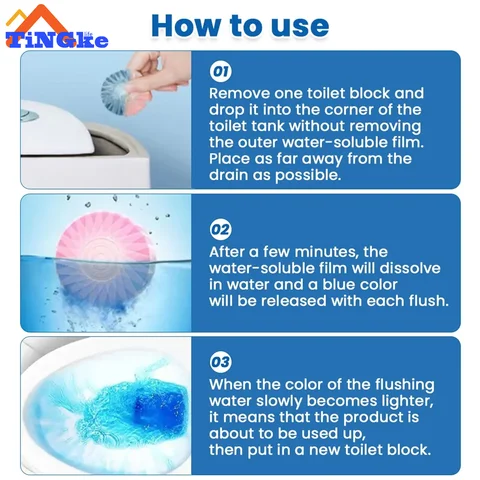 TiNGke life

How to use

01
Remove one toilet block and drop it into the corner of the toilet tank without removing the outer water-soluble film. Place as far away from the drain as possible.

02
After a few minutes, the water-soluble film will dissolve in water and a blue color will be released with each flush.

03
When the color of the flushing water slowly becomes lighter, it means that the product is about to be used up, then put in a new toilet block.