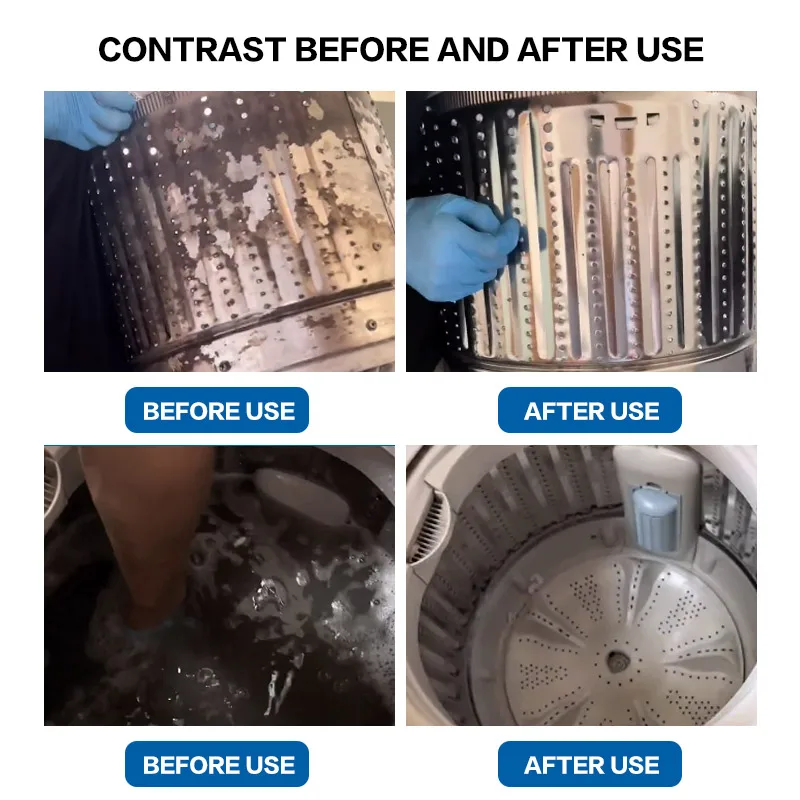 CONTRAST BEFORE AND AFTER USE

BEFORE USE

AFTER USE

BEFORE USE

AFTER USE