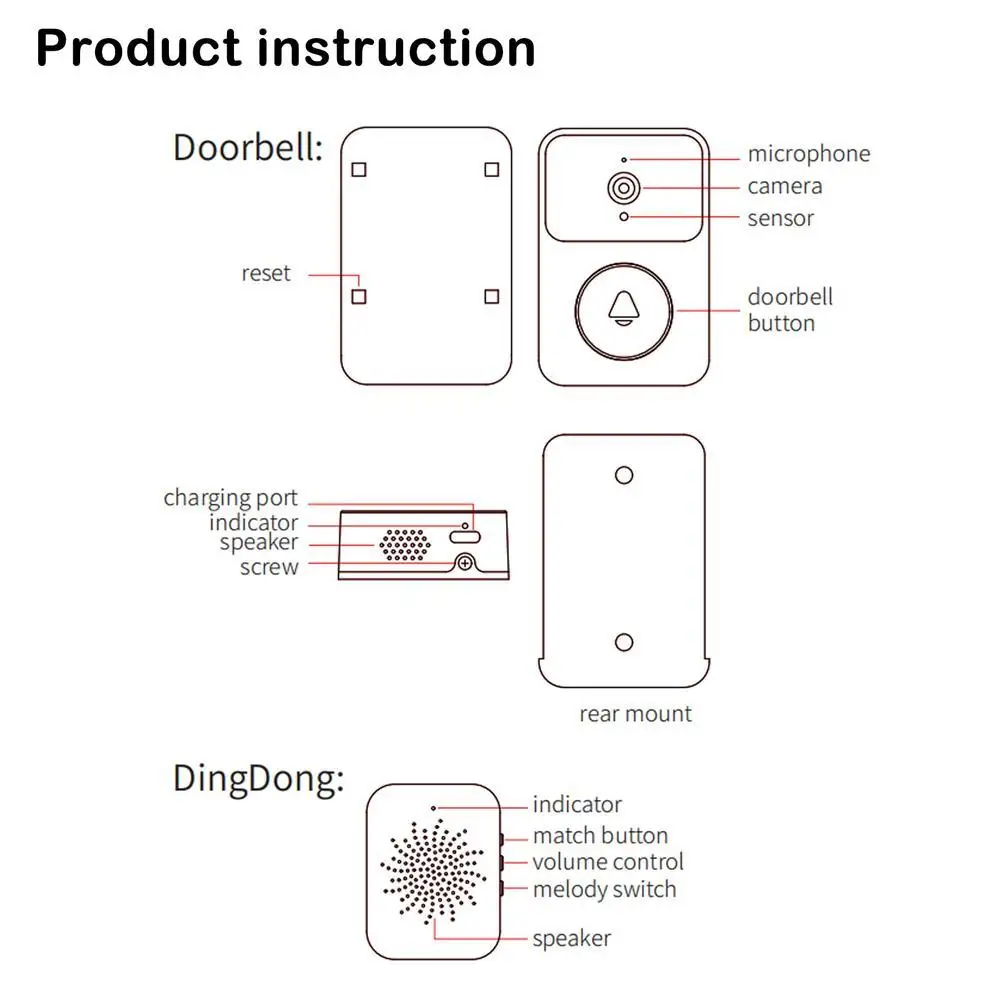 Product instruction

Doorbell:

reset

microphone
camera
sensor

doorbell button

charging port
indicator
speaker
screw

rear mount

DingDong:

indicator
match button
volume control
melody switch

speaker