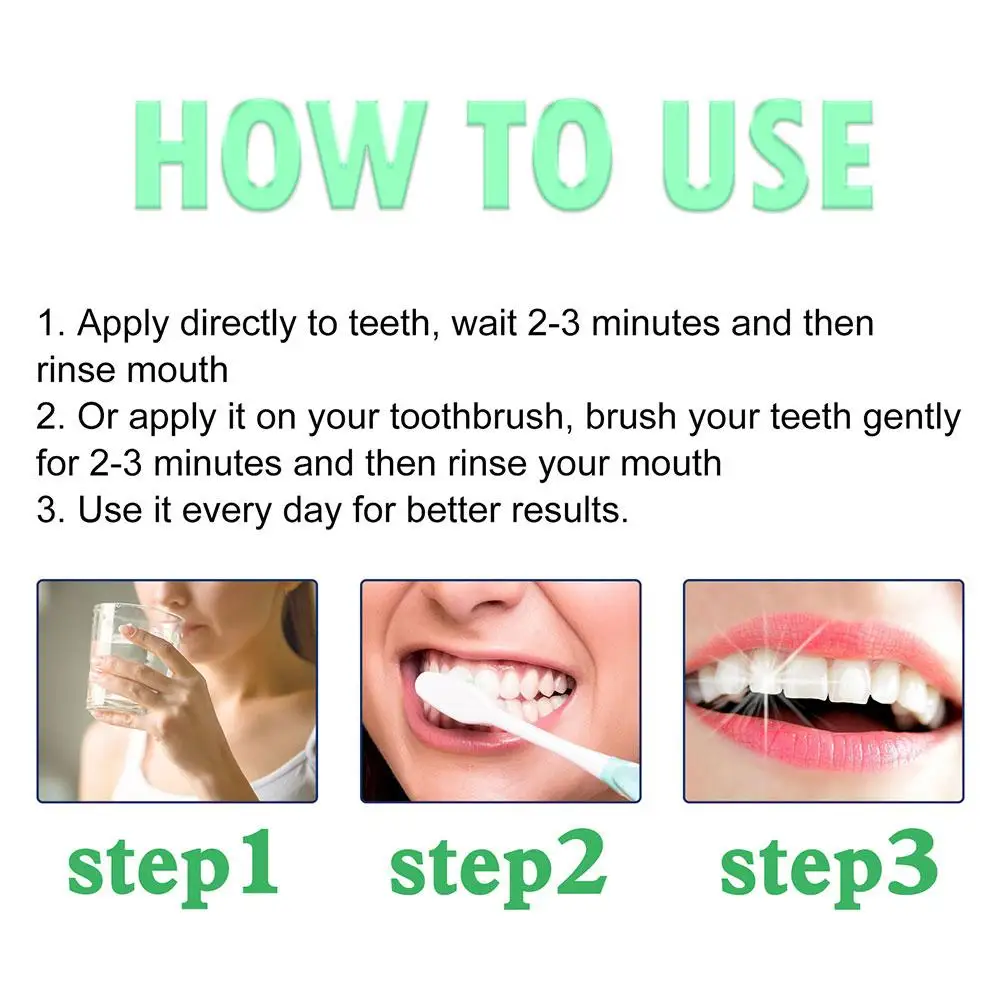 HOW TO USE

1. Apply directly to teeth, wait 2-3 minutes and then rinse mouth
2. Or apply it on your toothbrush, brush your teeth gently for 2-3 minutes and then rinse your mouth
3. Use it every day for better results.

step1 step2 step3