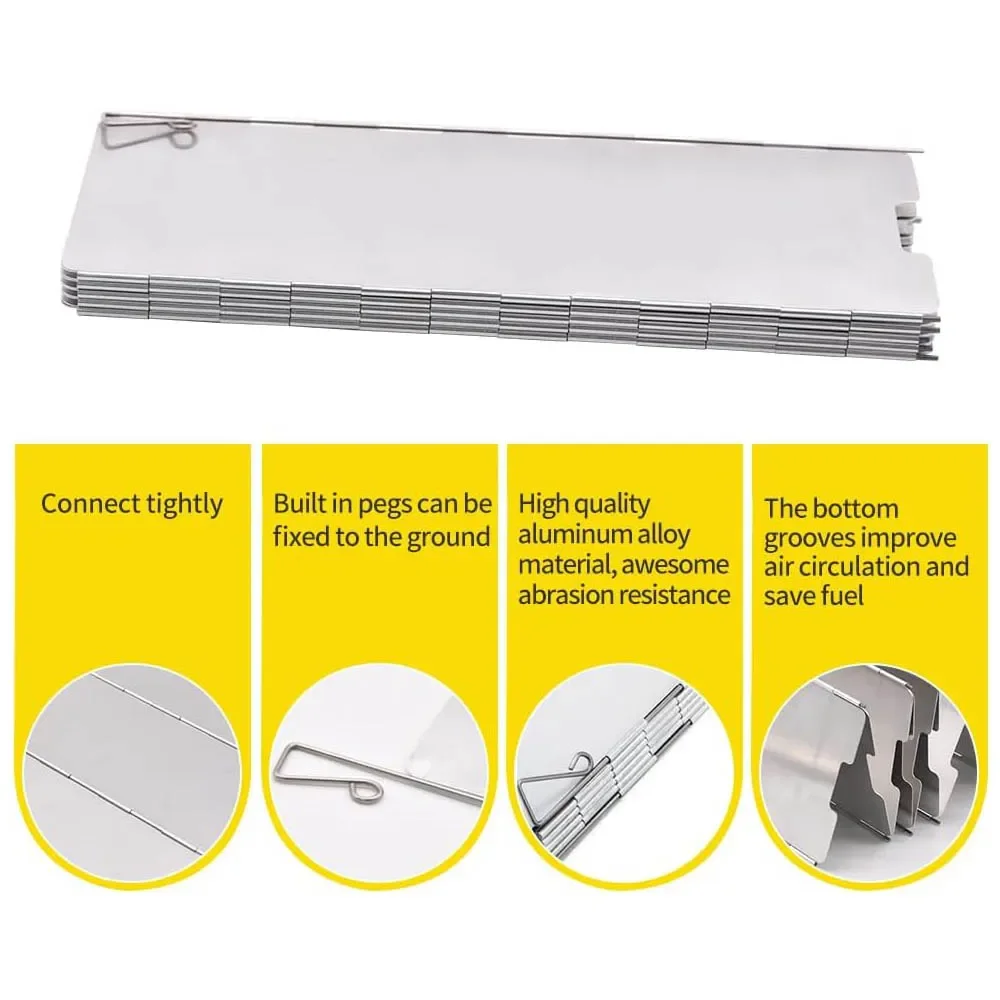 Connect tightly

Built in pegs can be fixed to the ground

High quality aluminum alloy material, awesome abrasion resistance

The bottom grooves improve air circulation and save fuel