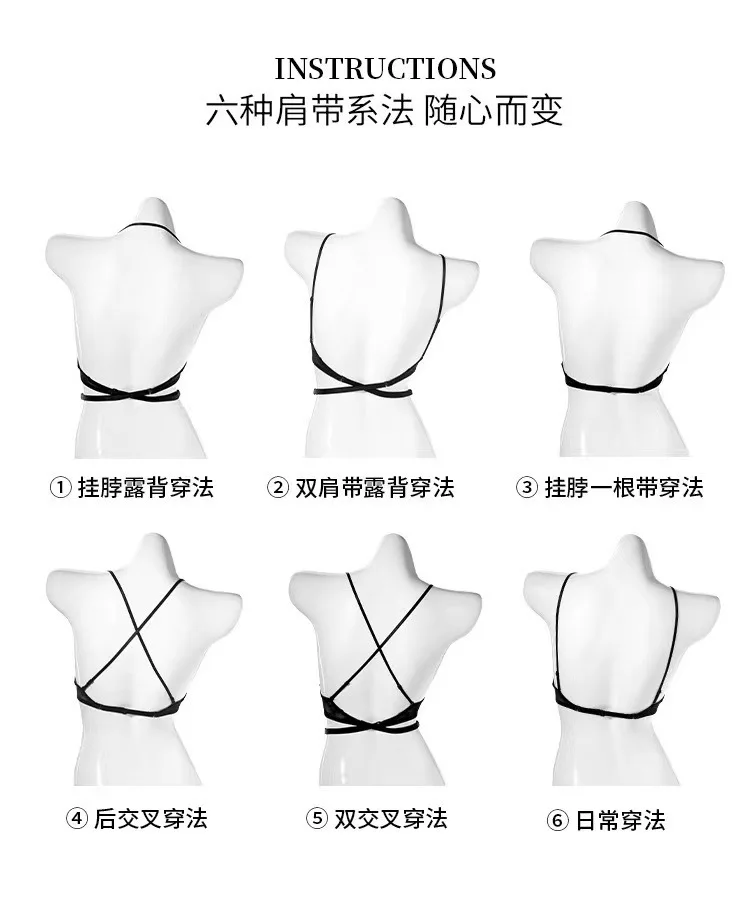 INSTRUCTIONS
六种肩带系法 随心而变

① 挂脖露背穿法

② 双肩带露背穿法

③ 挂脖一根带穿法

④ 后交叉穿法

⑤ 双交叉穿法

⑥ 日常穿法