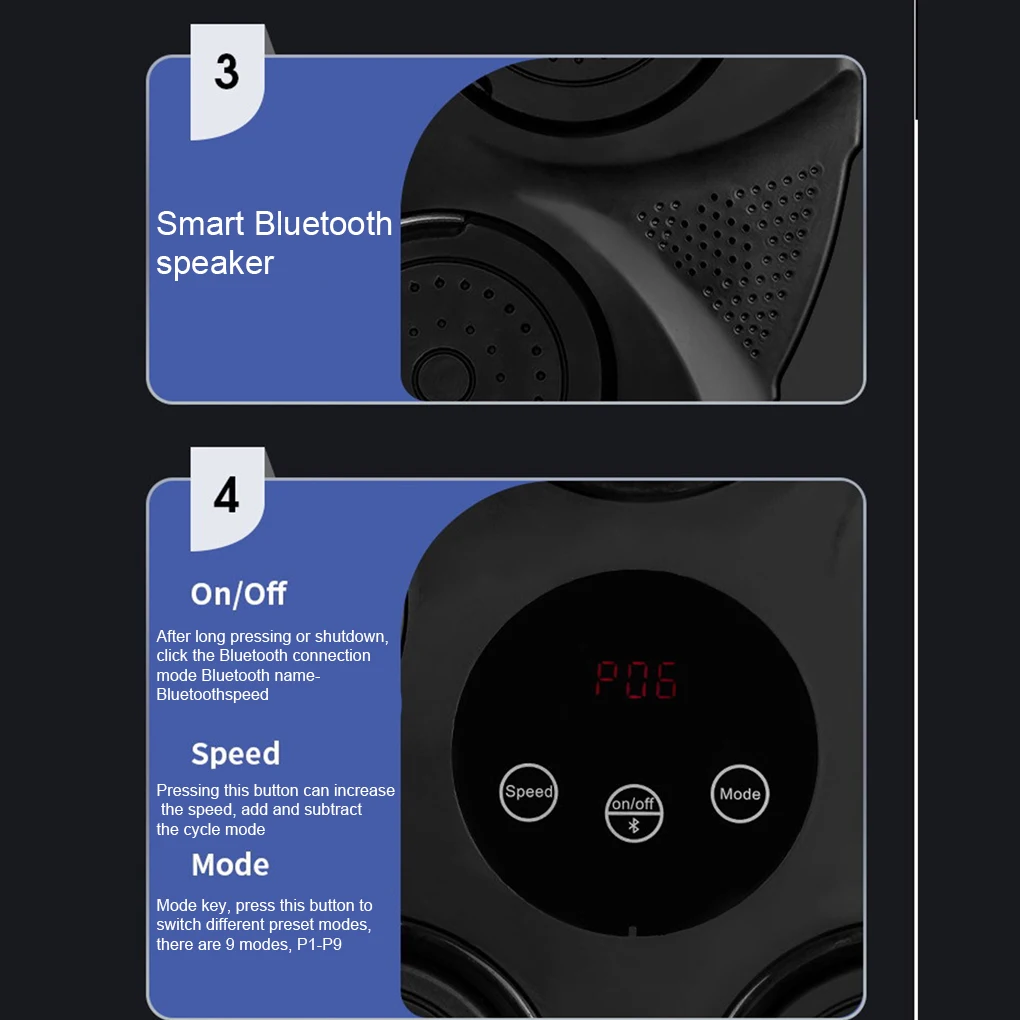 3

Smart Bluetooth speaker

4

On/Off

After long pressing or shutdown, click the Bluetooth connection mode Bluetooth name-Bluetoothspeed

Speed

Pressing this button can increase the speed, add and subtract the cycle mode

Mode

Mode key, press this button to switch different preset modes, there are 9 modes, P1-P9

P06

Speed

on/off

Mode