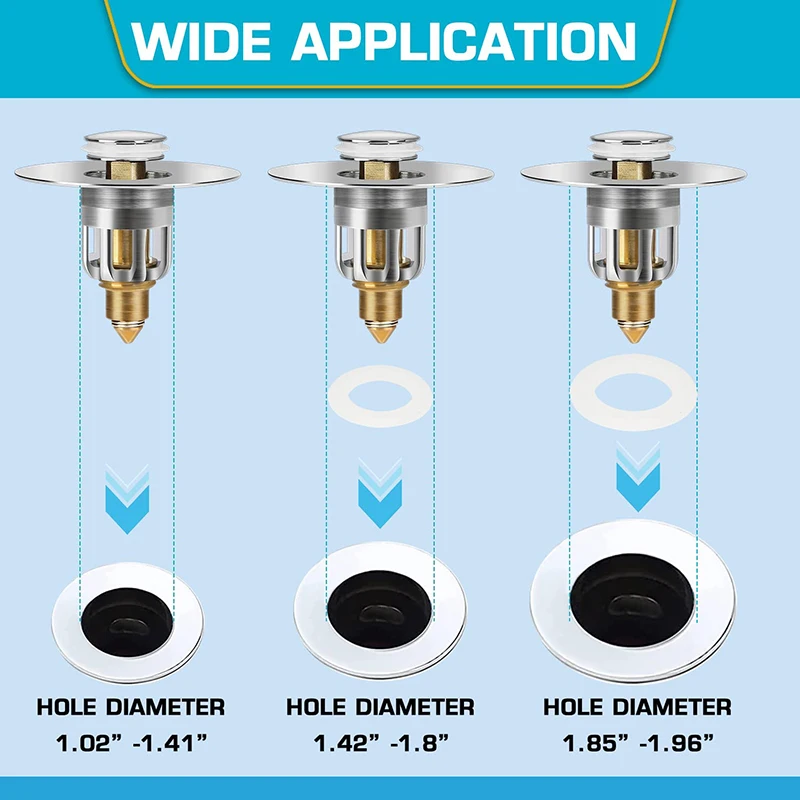 WIDE APPLICATION

HOLE DIAMETER
1.02” -1.41”

HOLE DIAMETER
1.42” -1.8”

HOLE DIAMETER
1.85” -1.96”