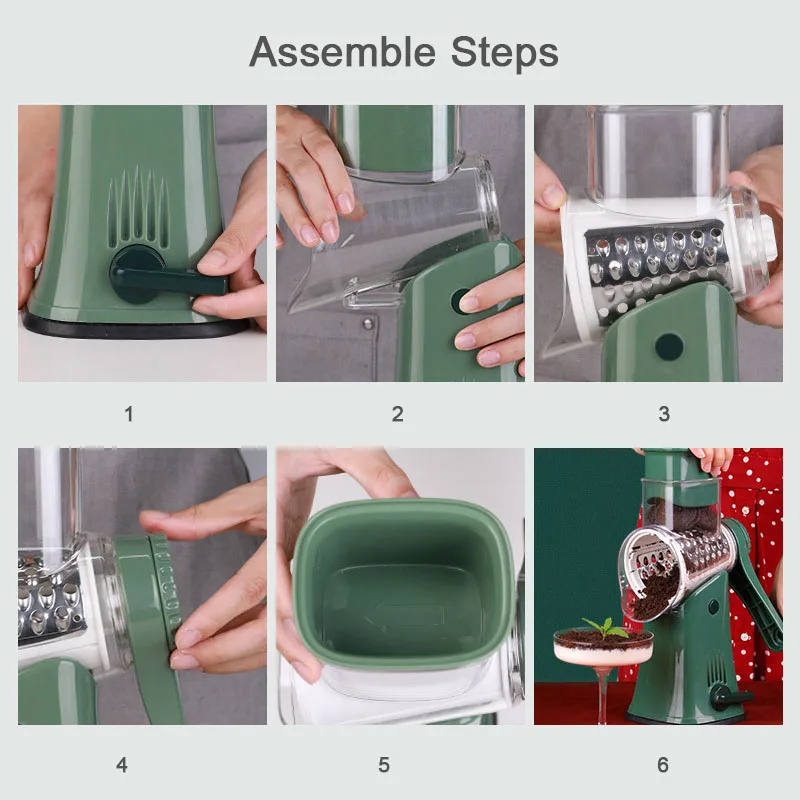 Assemble Steps

1

2

3

4

5

6