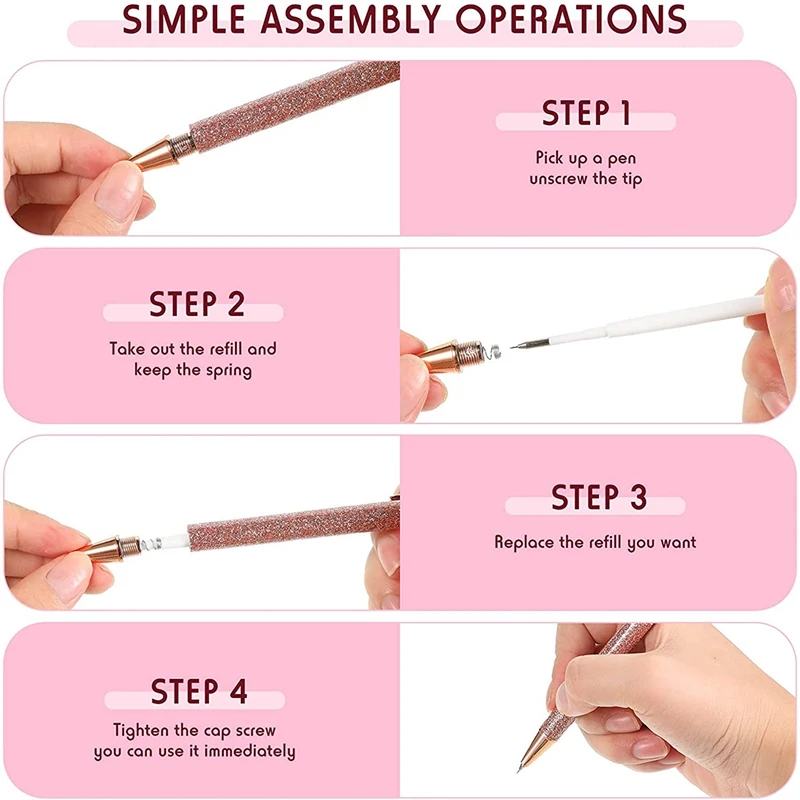 SIMPLE ASSEMBLY OPERATIONS

STEP 1

Pick up a pen unscrew the tip

STEP 2

Take out the refill and keep the spring

STEP 3

Replace the refill you want

STEP 4

Tighten the cap screw you can use it immediately