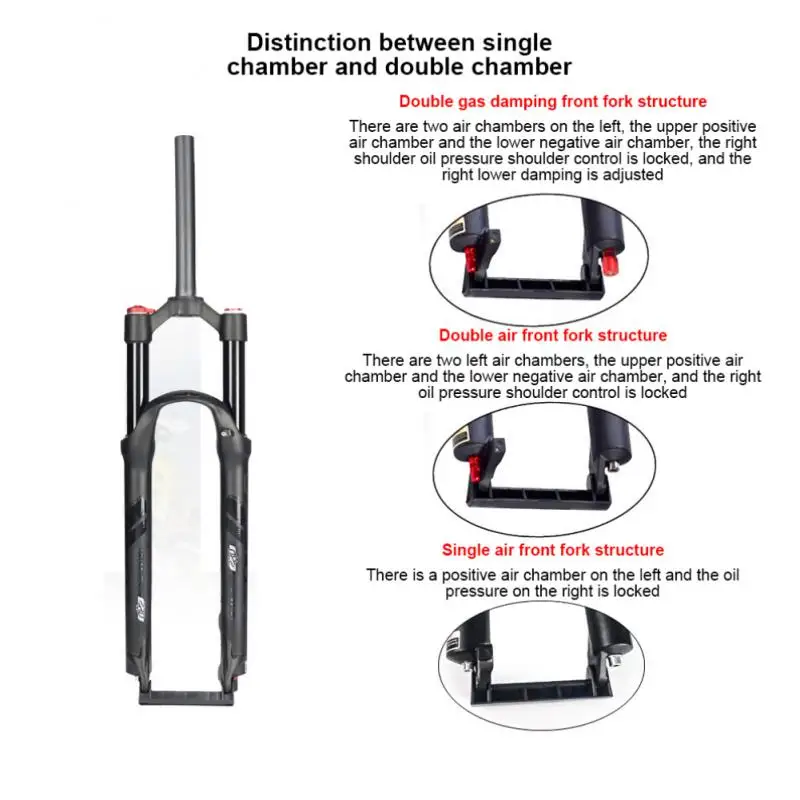 Distinction between single chamber and double chamber

Double gas damping front fork structure

There are two air chambers on the left, the upper positive air chamber and the lower negative air chamber, the right shoulder oil pressure shoulder control is locked, and the right lower damping is adjusted

Double air front fork structure

There are two left air chambers, the upper positive air chamber and the lower negative air chamber, and the right oil pressure shoulder control is locked

Single air front fork structure

There is a positive air chamber on the left and the oil pressure on the right is locked