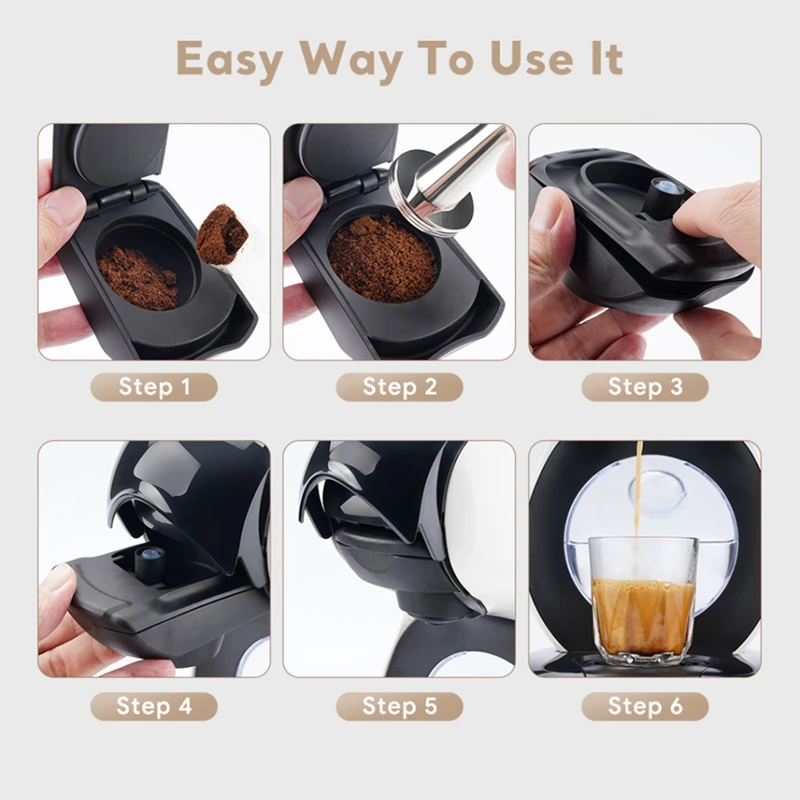 Easy Way To Use It

Step 1

Step 2

Step 3

Step 4

Step 5

Step 6