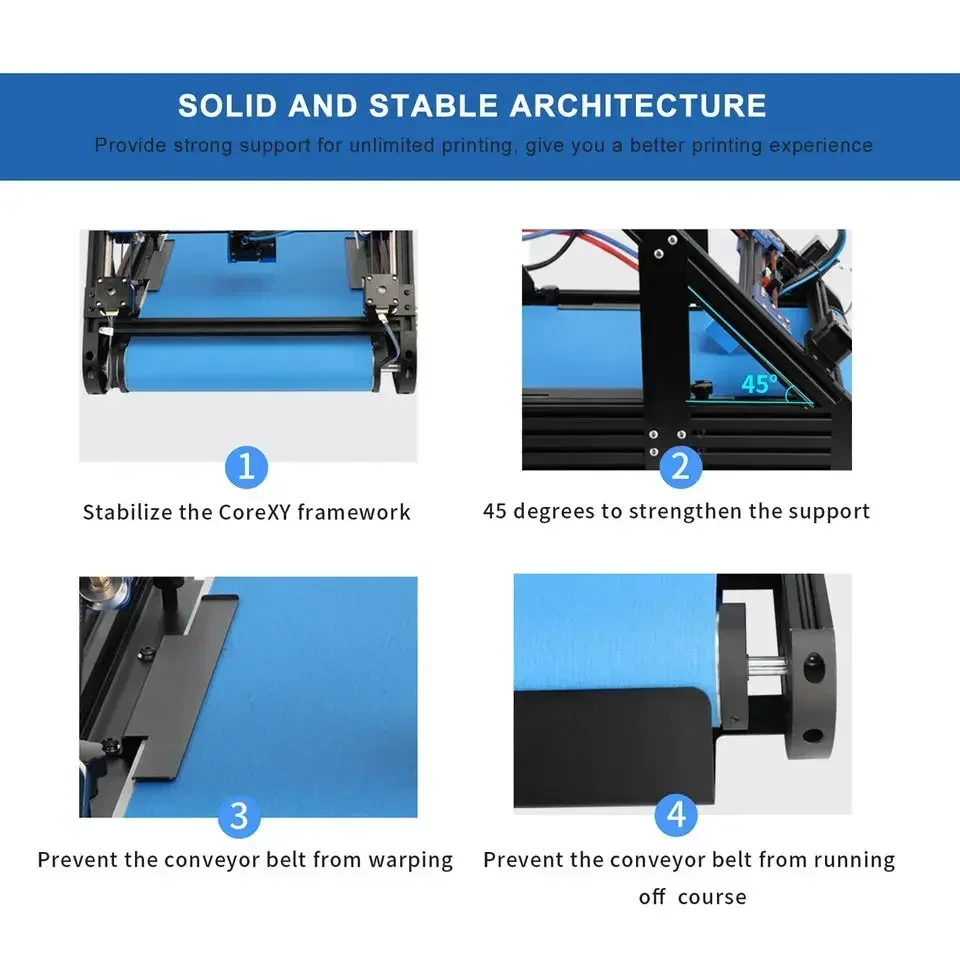 SOLID AND STABLE ARCHITECTURE
Provide strong support for unlimited printing, give you a better printing experience

1
Stabilize the CoreXY framework

45°
2
45 degrees to strengthen the support

3
Prevent the conveyor belt from warping

4
Prevent the conveyor belt from running off course