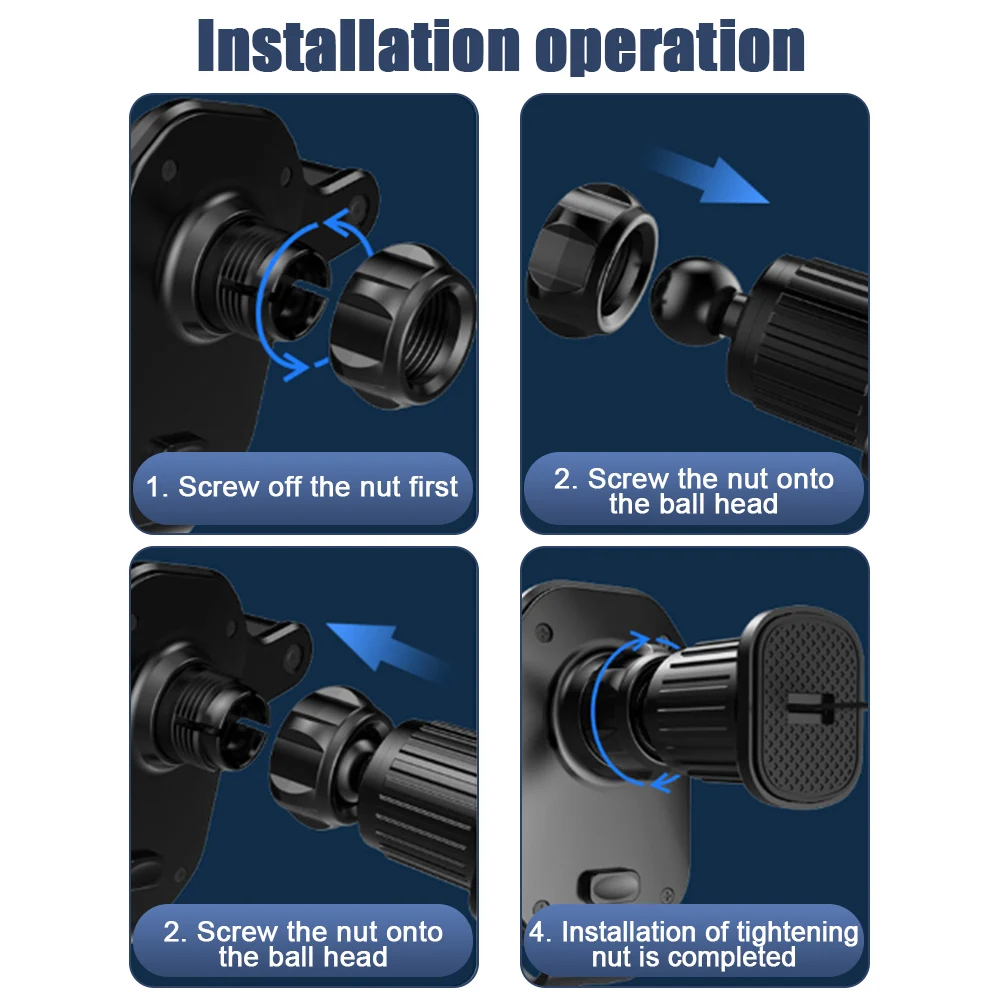 Installation operation

1. Screw off the nut first

2. Screw the nut onto the ball head

2. Screw the nut onto the ball head

4. Installation of tightening nut is completed