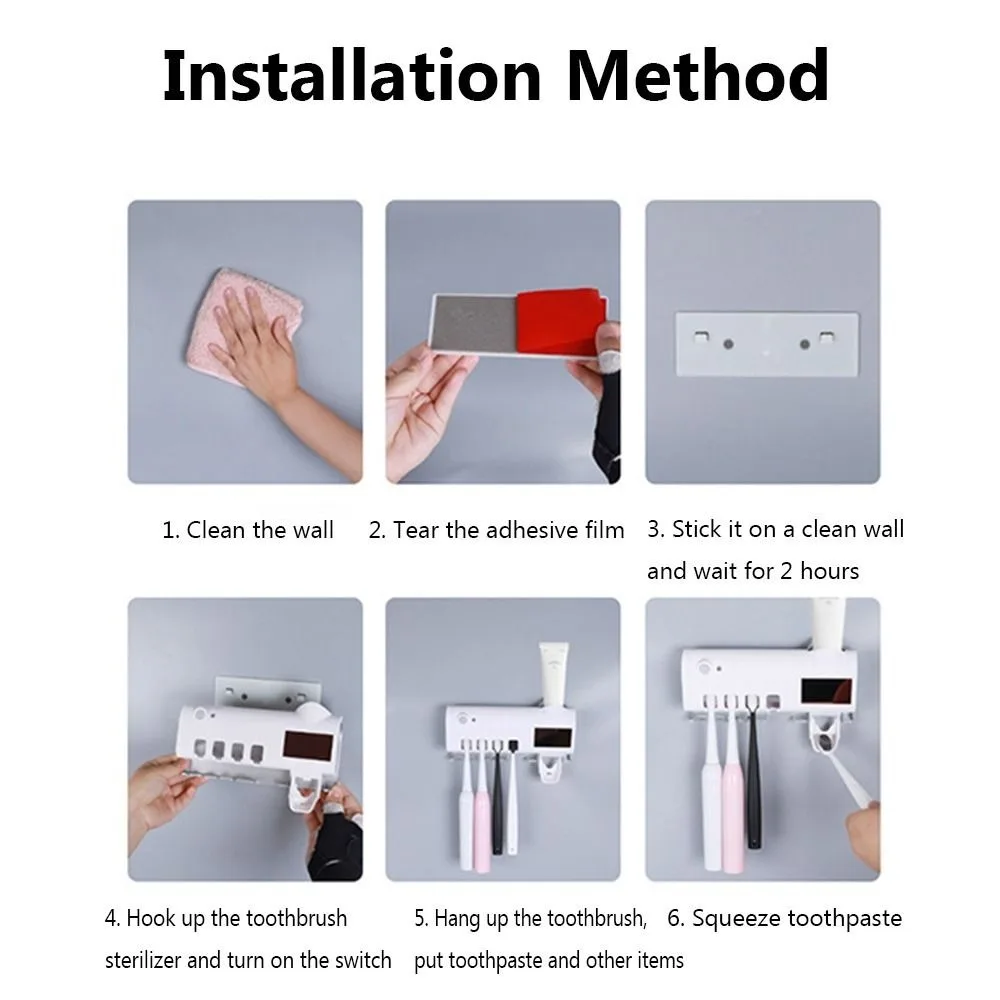 Installation Method

1. Clean the wall

2. Tear the adhesive film

3. Stick it on a clean wall and wait for 2 hours

4. Hook up the toothbrush sterilizer and turn on the switch

5. Hang up the toothbrush, put toothpaste and other items

6. Squeeze toothpaste