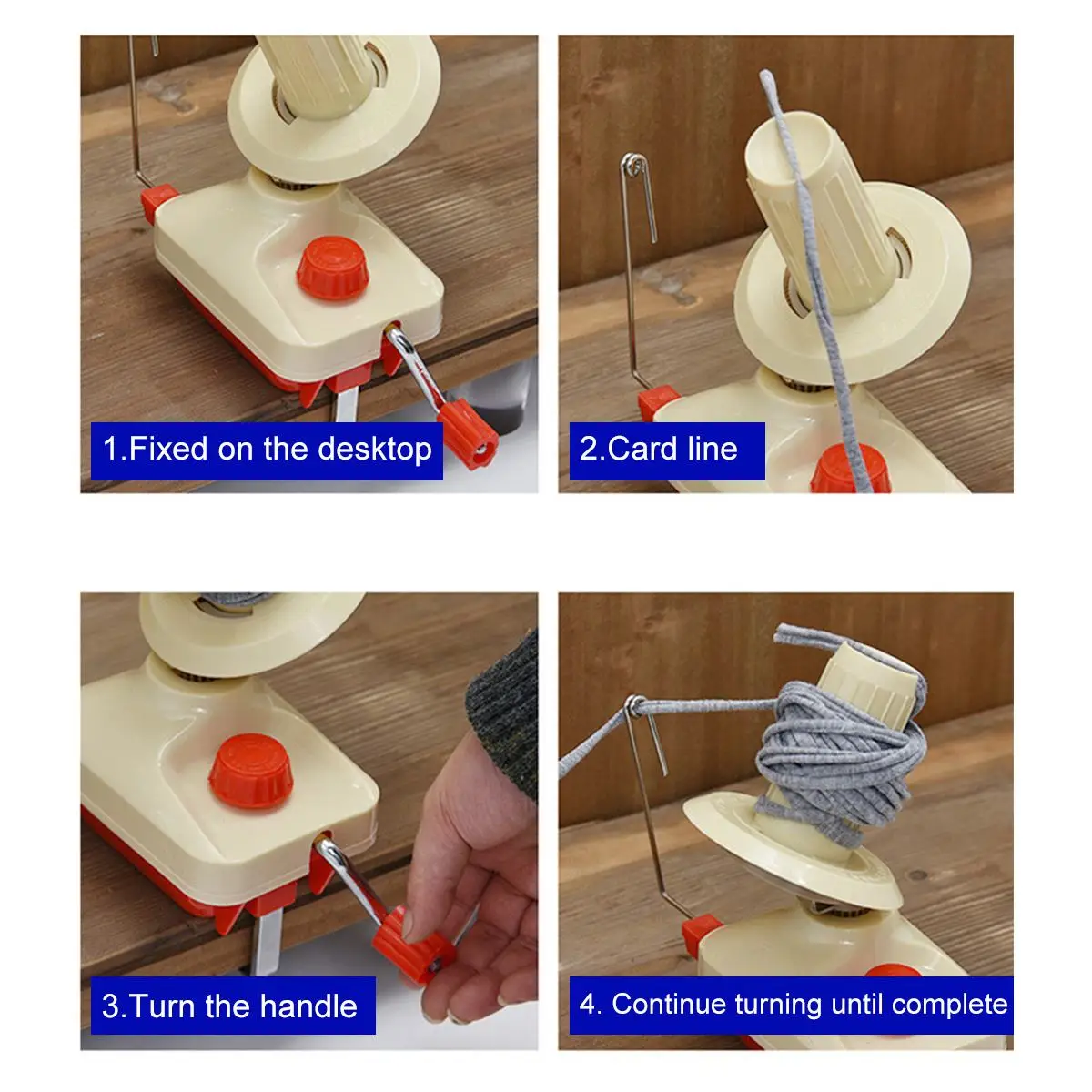 1.Fixed on the desktop

2.Card line

3.Turn the handle

4. Continue turning until complete