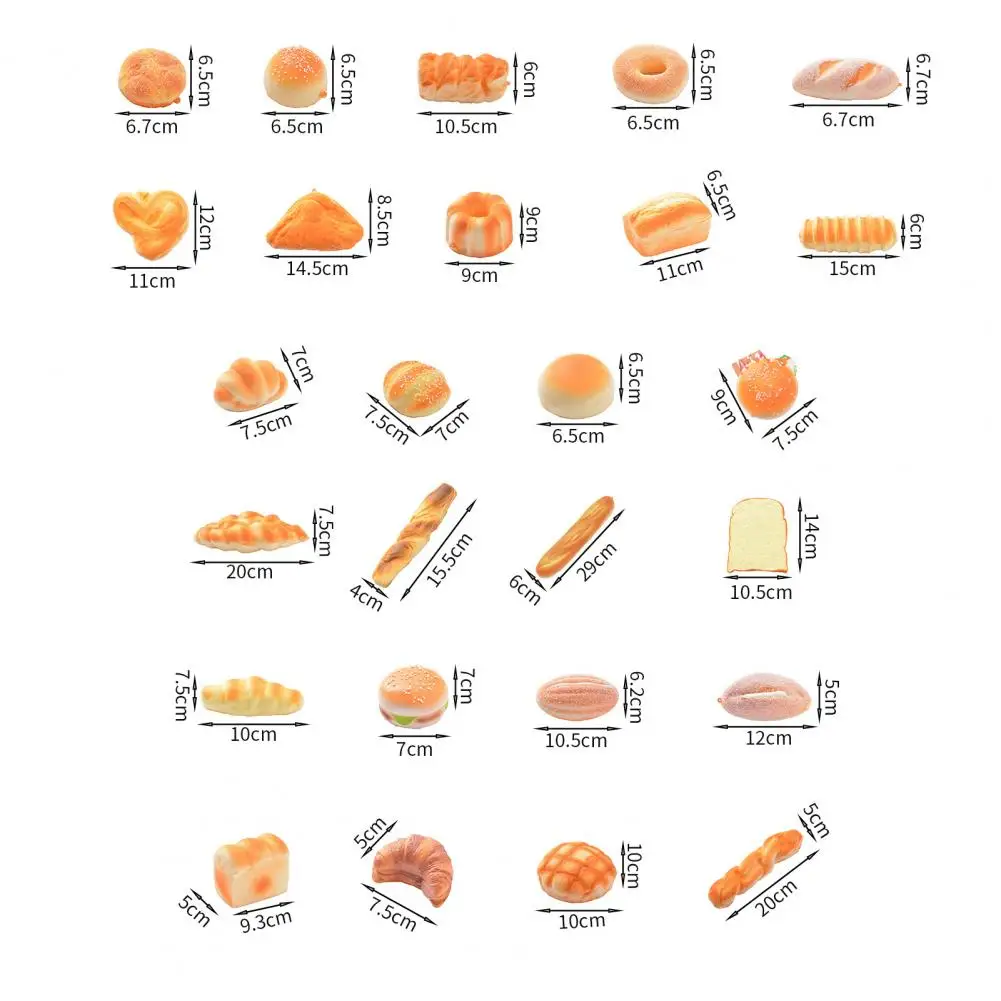 6.5cm
6.7cm
6.5cm
6.5cm
6cm
10.5cm
6.5cm
6.5cm
6.7cm
6.7cm

12cm
11cm
8.5cm
14.5cm
9cm
9cm
6.5cm
11cm
6cm
15cm

7cm
7.5cm
7.5cm
7cm
6.5cm
6.5cm
9cm
7.5cm

7.5cm
20cm
4cm
15.5cm
6cm
29cm
14cm
10.5cm

7.5cm
10cm
7cm
7cm
6.2cm
10.5cm
5cm
12cm

5cm
9.3cm
5cm
7.5cm
10cm
10cm
5cm
20cm