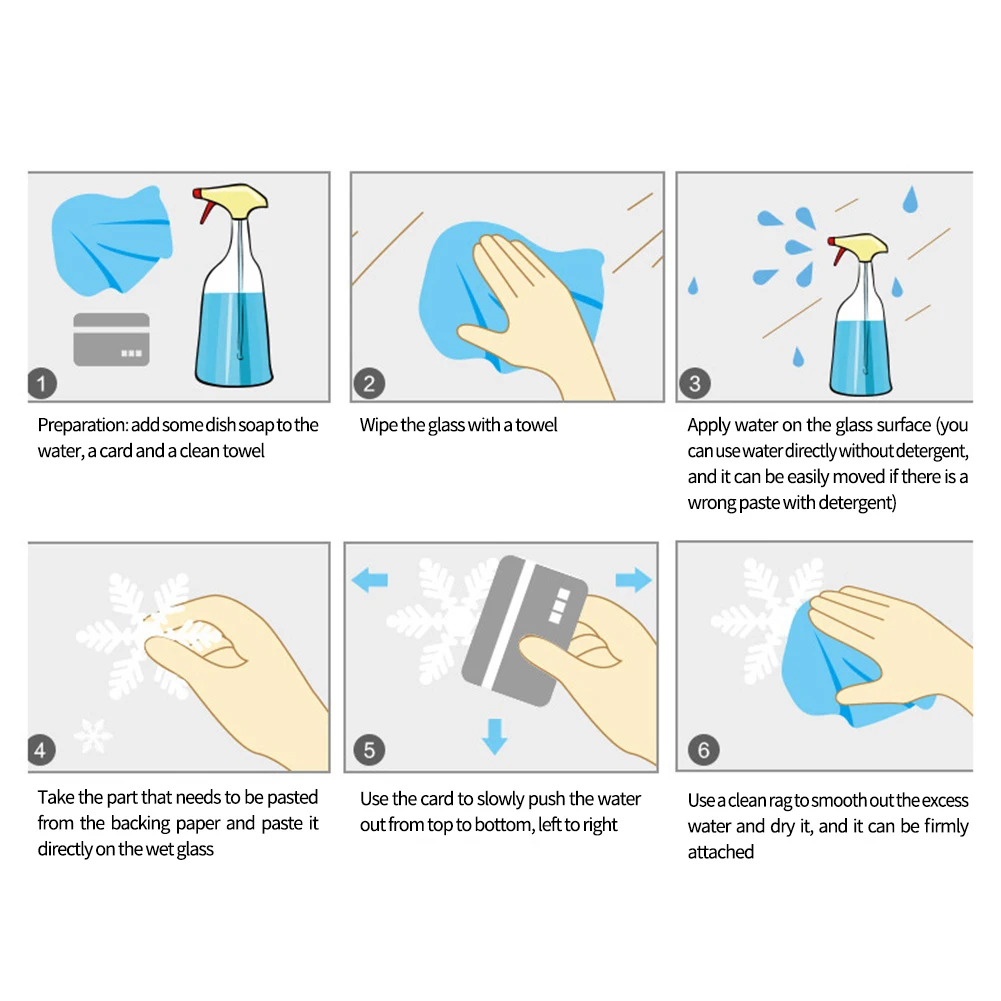 1

Preparation: add some dish soap to the water, a card and a clean towel

2

Wipe the glass with a towel

3

Apply water on the glass surface (you can use water directly without detergent, and it can be easily moved if there is a wrong paste with detergent)

4

Take the part that needs to be pasted from the backing paper and paste it directly on the wet glass

5

Use the card to slowly push the water out from top to bottom, left to right

6

Use a clean rag to smooth out the excess water and dry it, and it can be firmly attached