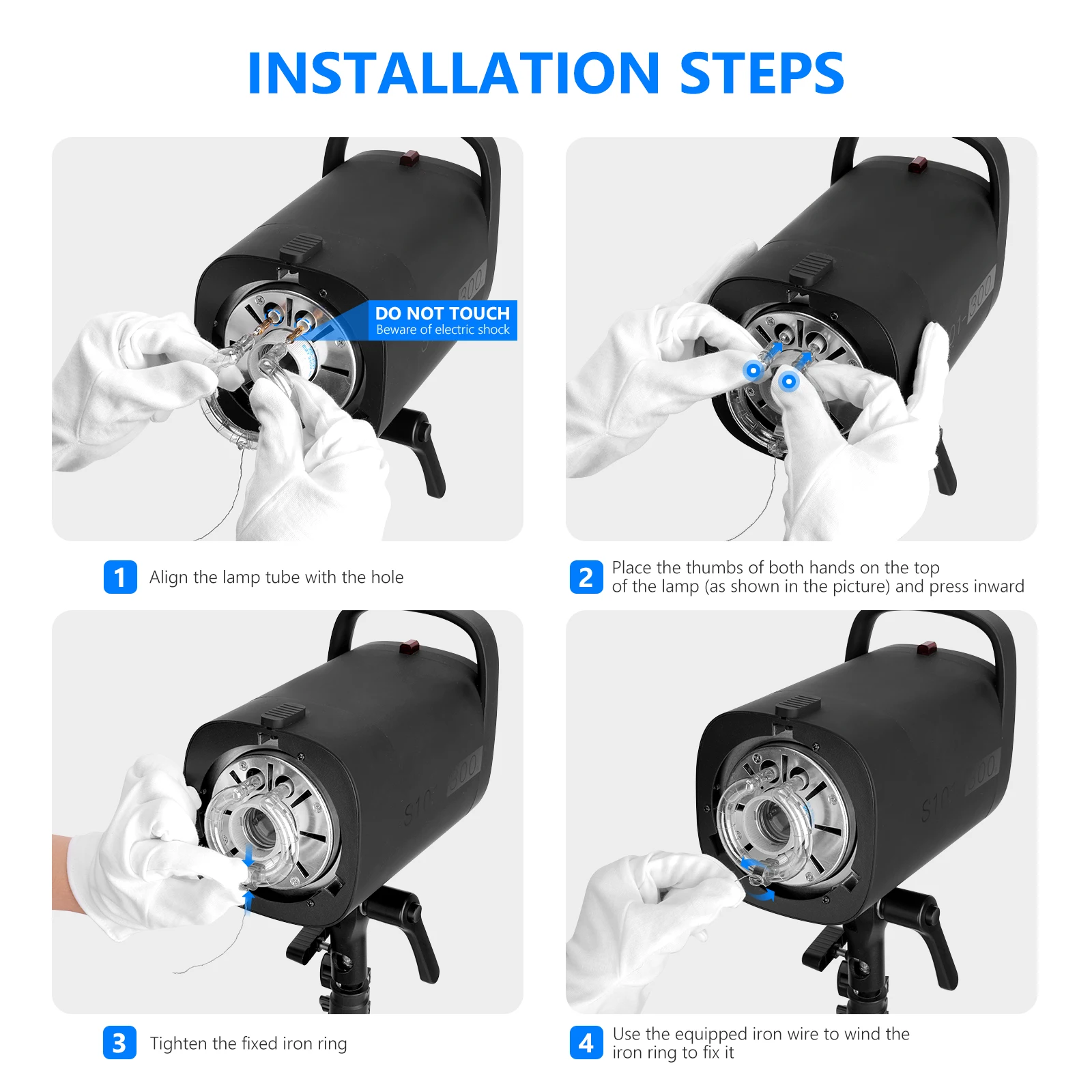 INSTALLATION STEPS

DO NOT TOUCH
Beware of electric shock

1 Align the lamp tube with the hole

2 Place the thumbs of both hands on the top of the lamp (as shown in the picture) and press inward

3 Tighten the fixed iron ring

4 Use the equipped iron wire to wind the iron ring to fix it