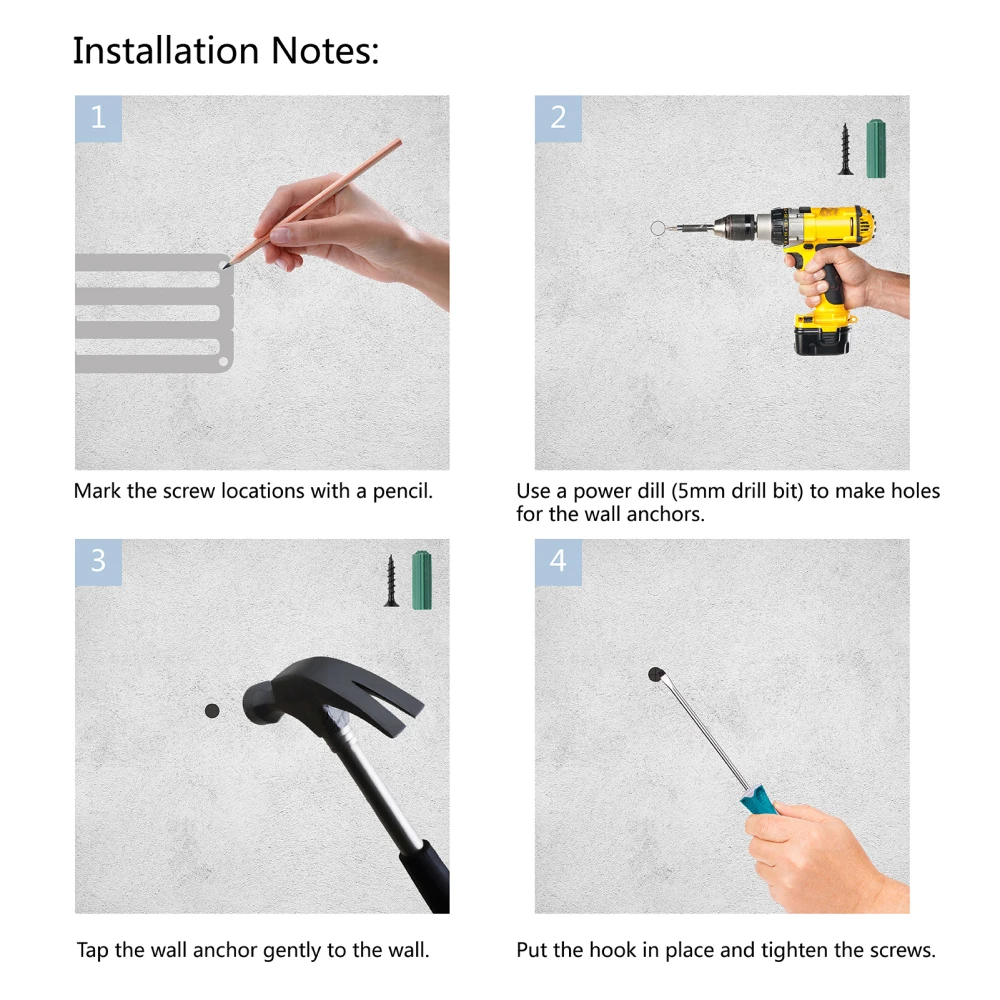 Installation Notes:

1

Mark the screw locations with a pencil.

2

Use a power dill (5mm drill bit) to make holes for the wall anchors.

3

Tap the wall anchor gently to the wall.

4

Put the hook in place and tighten the screws.