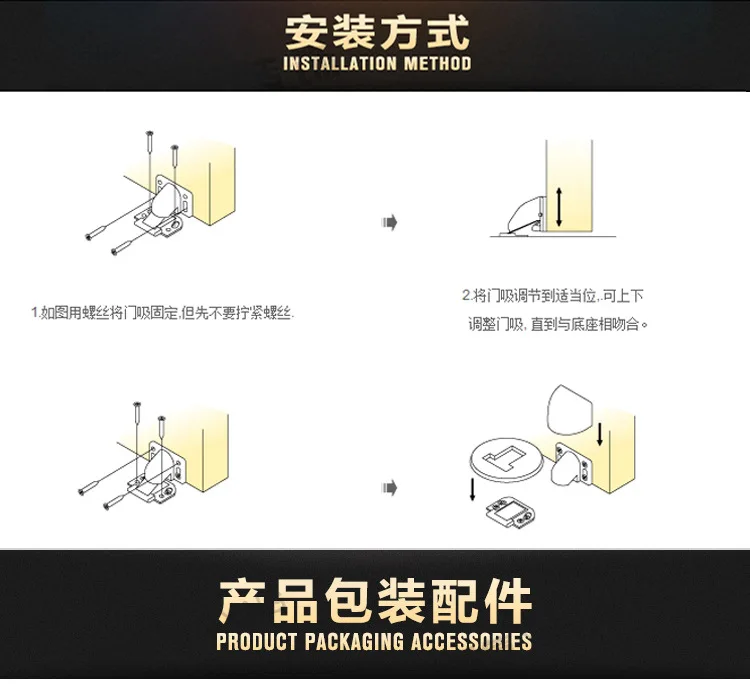 安装方式
INSTALLATION METHOD

1.如图用螺丝将门吸固定,但先不要拧紧螺丝.

2.将门吸调节到适当位,.可上下调整门吸, 直到与底座相吻合。

产品包装配件
PRODUCT PACKAGING ACCESSORIES