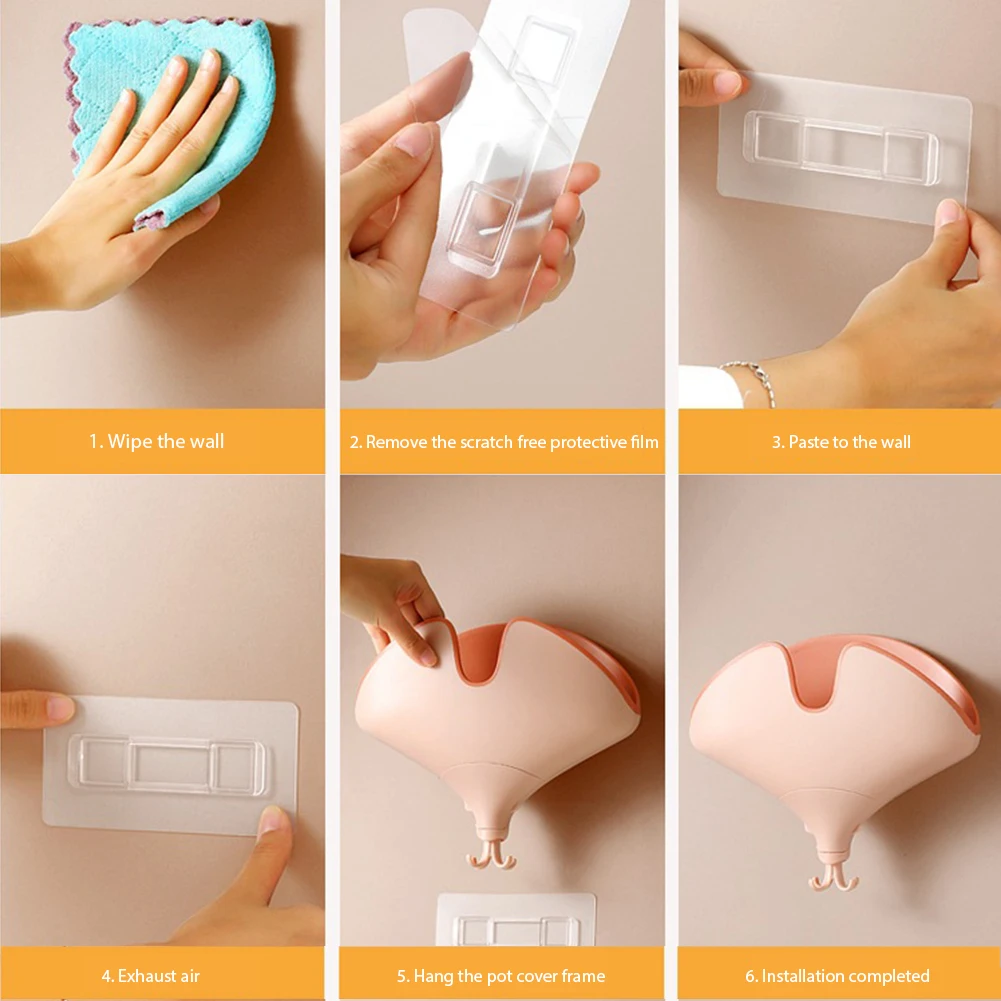 1. Wipe the wall

2. Remove the scratch free protective film

3. Paste to the wall

4. Exhaust air

5. Hang the pot cover frame

6. Installation completed