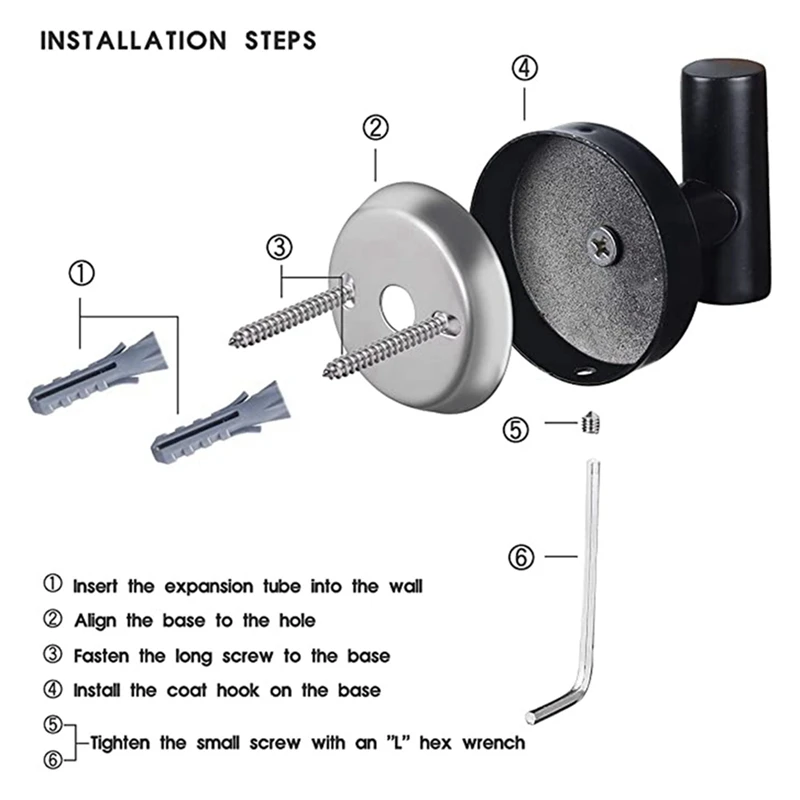 INSTALLATION STEPS

④

②

③

①

⑤

⑥

① Insert the expansion tube into the wall

② Align the base to the hole

③ Fasten the long screw to the base

④ Install the coat hook on the base

⑤
⑥ Tighten the small screw with an "L" hex wrench