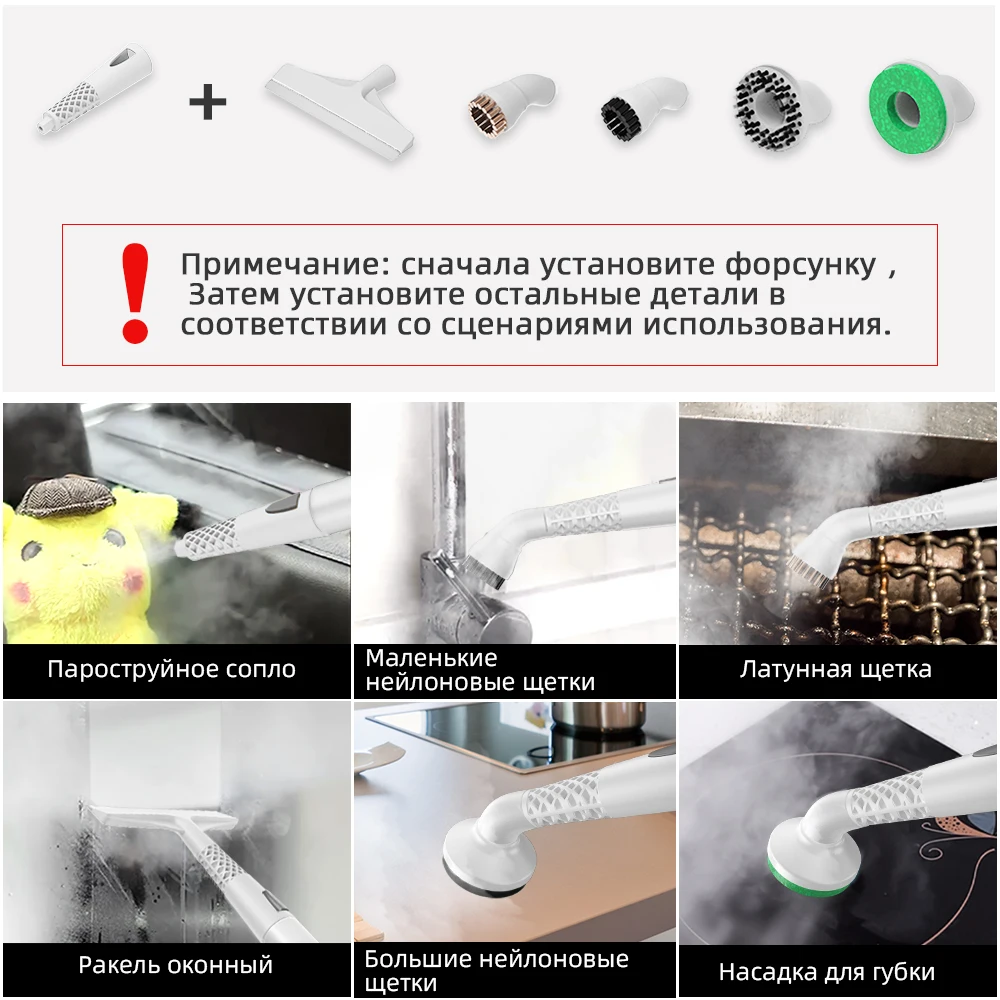 +

!

Примечание: сначала установите форсунку ,
Затем установите остальные детали в соответствии со сценариями использования.

Пароструйное сопло

Маленькие нейлоновые щетки

Латунная щетка

Ракель оконный

Большие нейлоновые щетки

Насадка для губки