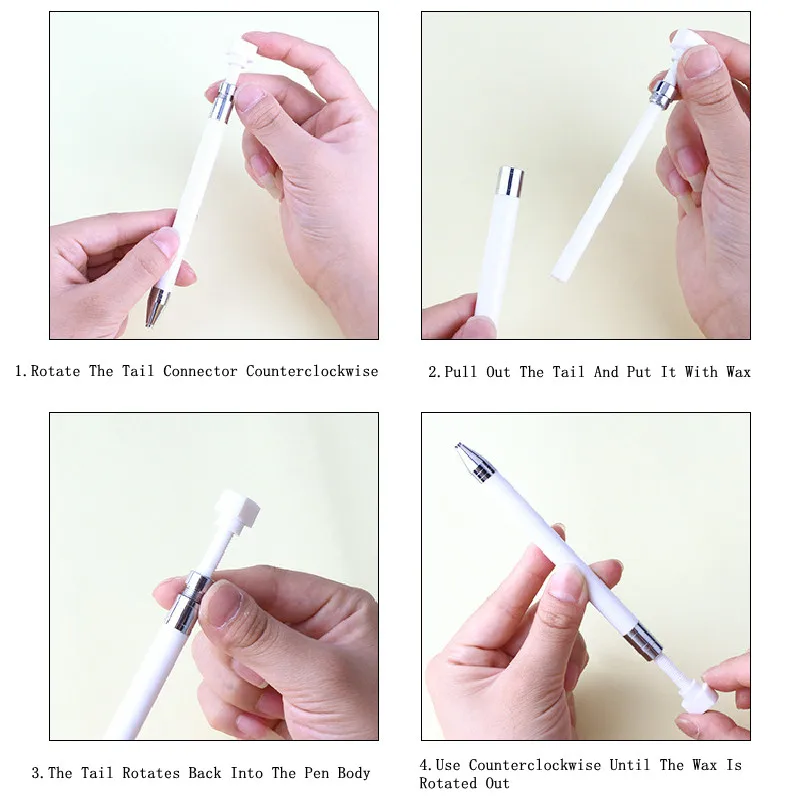 1.Rotate The Tail Connector Counterclockwise

2.Pull Out The Tail And Put It With Wax

3.The Tail Rotates Back Into The Pen Body

4.Use Counterclockwise Until The Wax Is Rotated Out