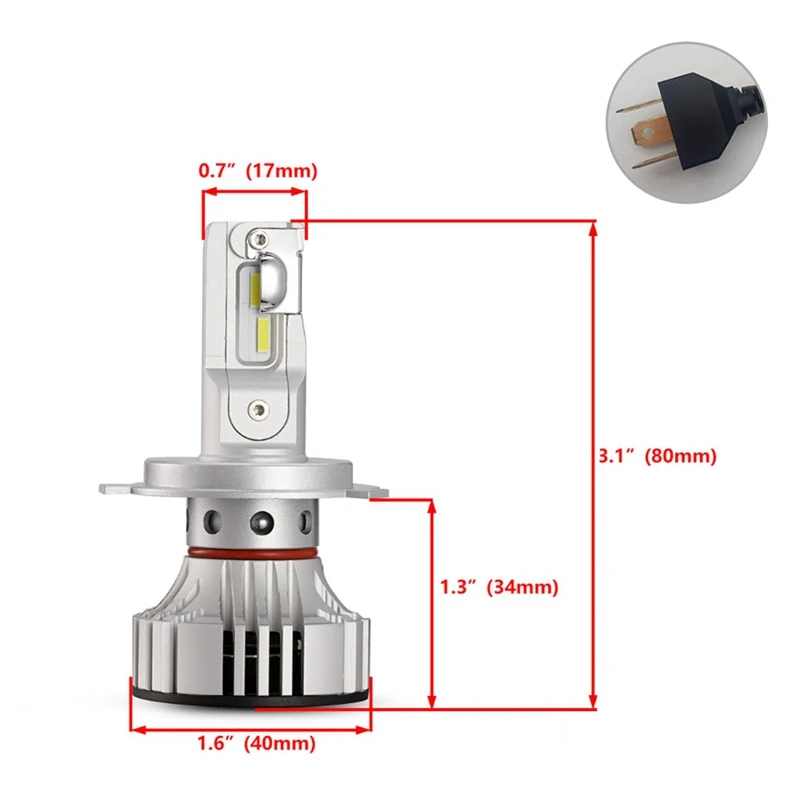 0.7″ (17mm)

3.1″ (80mm)

1.3″ (34mm)

1.6″ (40mm)