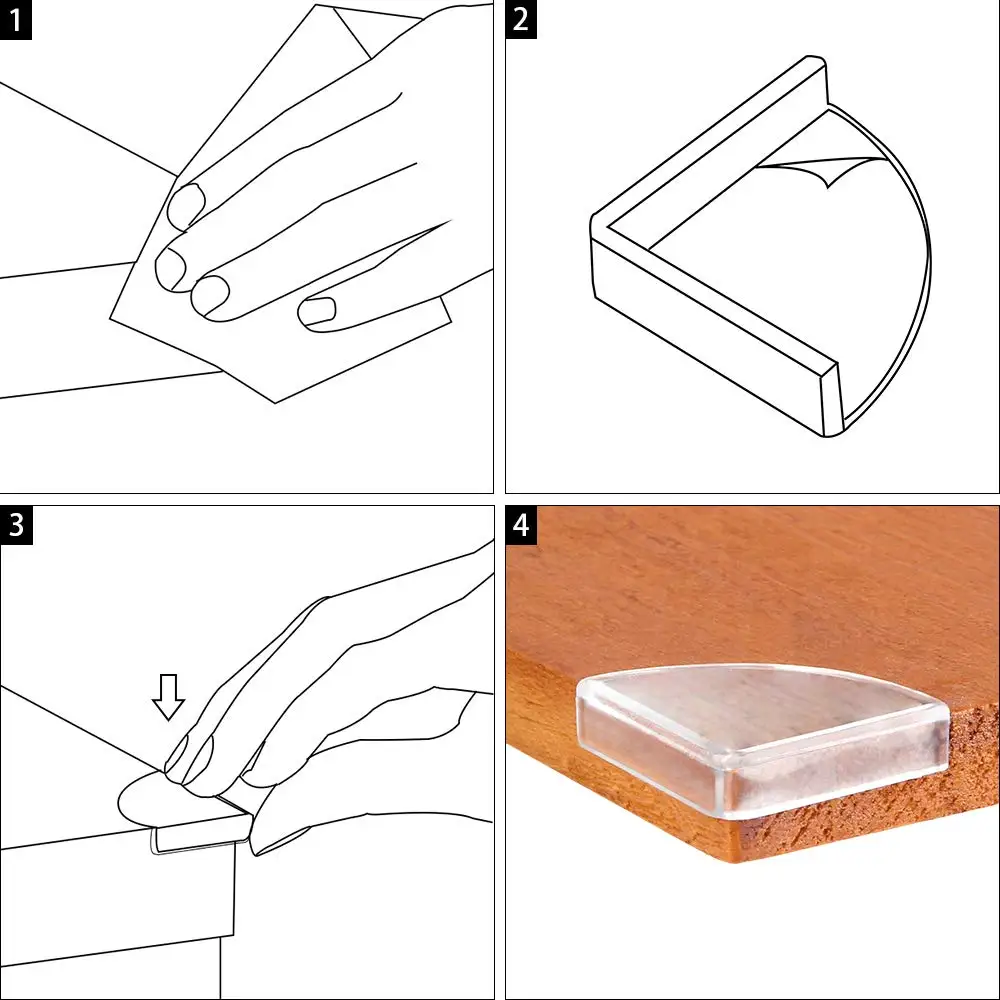 1

2

3

4