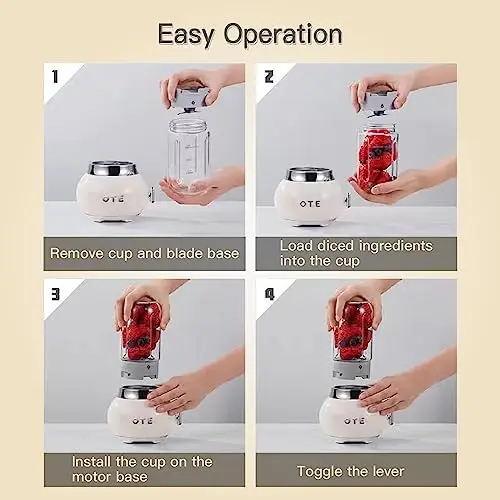 Easy Operation

1

OTE

Remove cup and blade base

2

OTE

Load diced ingredients into the cup

3

OTE

Install the cup on the motor base

4

OTE

Toggle the lever