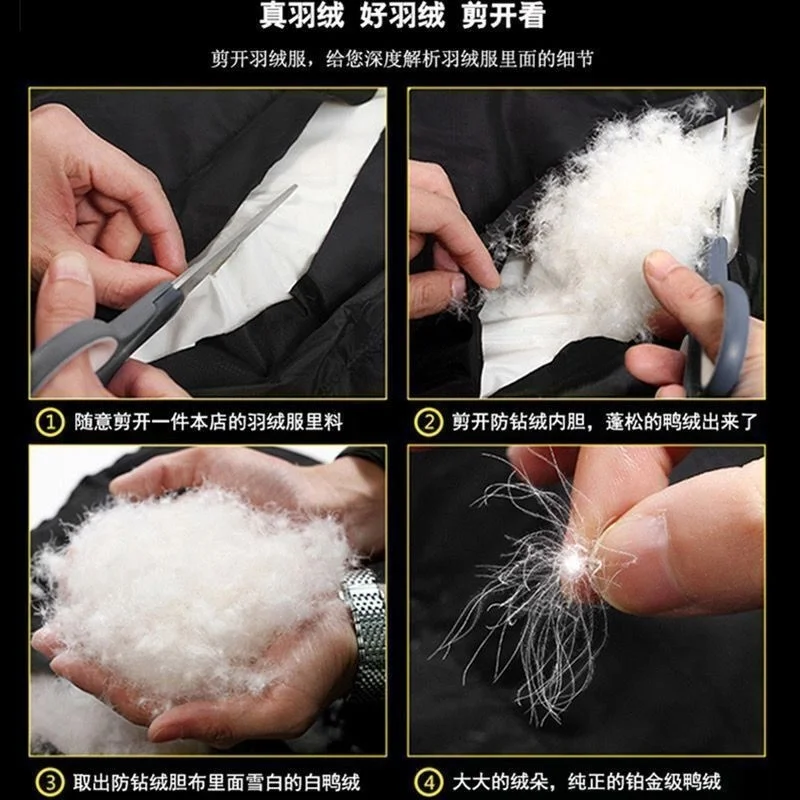 真羽绒 好羽绒 剪开看

剪开羽绒服，给您深度解析羽绒服里面的细节

① 随意剪开一件本店的羽绒服里料

② 剪开防钻绒内胆，蓬松的鸭绒出来了

③ 取出防钻绒胆布里面雪白的白鸭绒

④ 大大的绒朵，纯正的铂金级鸭绒