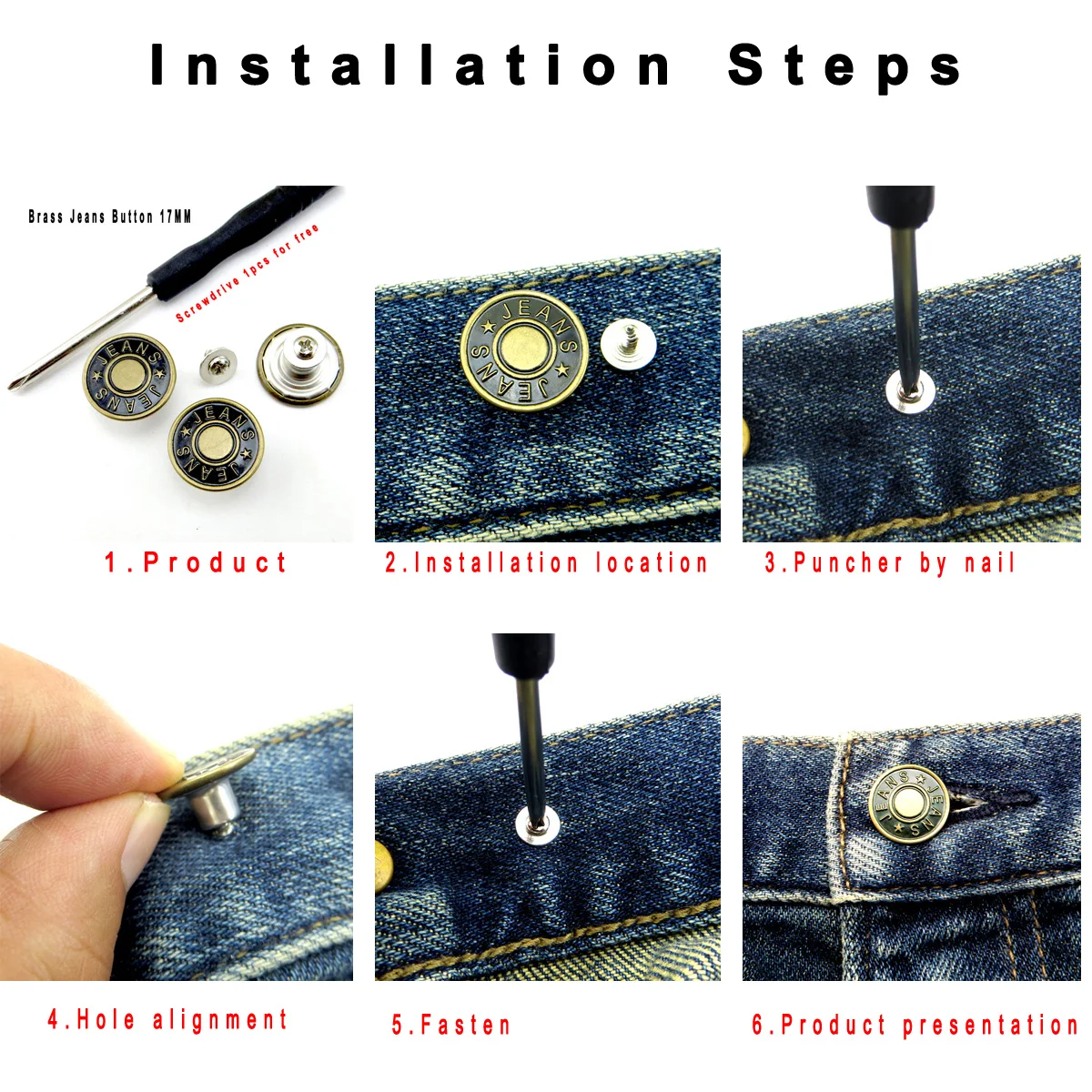 Installation Steps

Brass Jeans Button 17MM

Screwdrive 1pcs for free

JEANS JEANS

JEANS JEANS

1.Product

JEANS JEANS

2.Installation location

3.Puncher by nail

4.Hole alignment

5.Fasten

JEANS JEANS

6.Product presentation